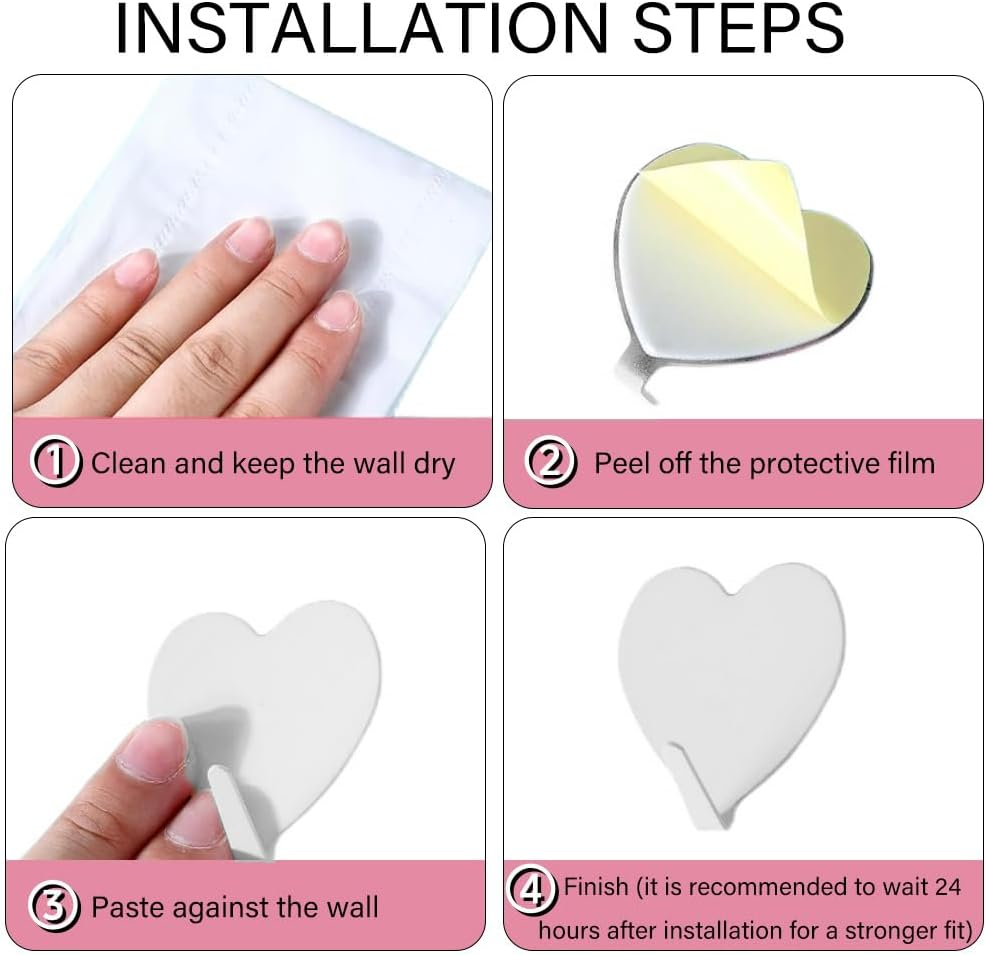 INSTALLATION STEPS

① Clean and keep the wall dry

② Peel off the protective film

③ Paste against the wall

④ Finish (it is recommended to wait 24 hours after installation for a stronger fit)