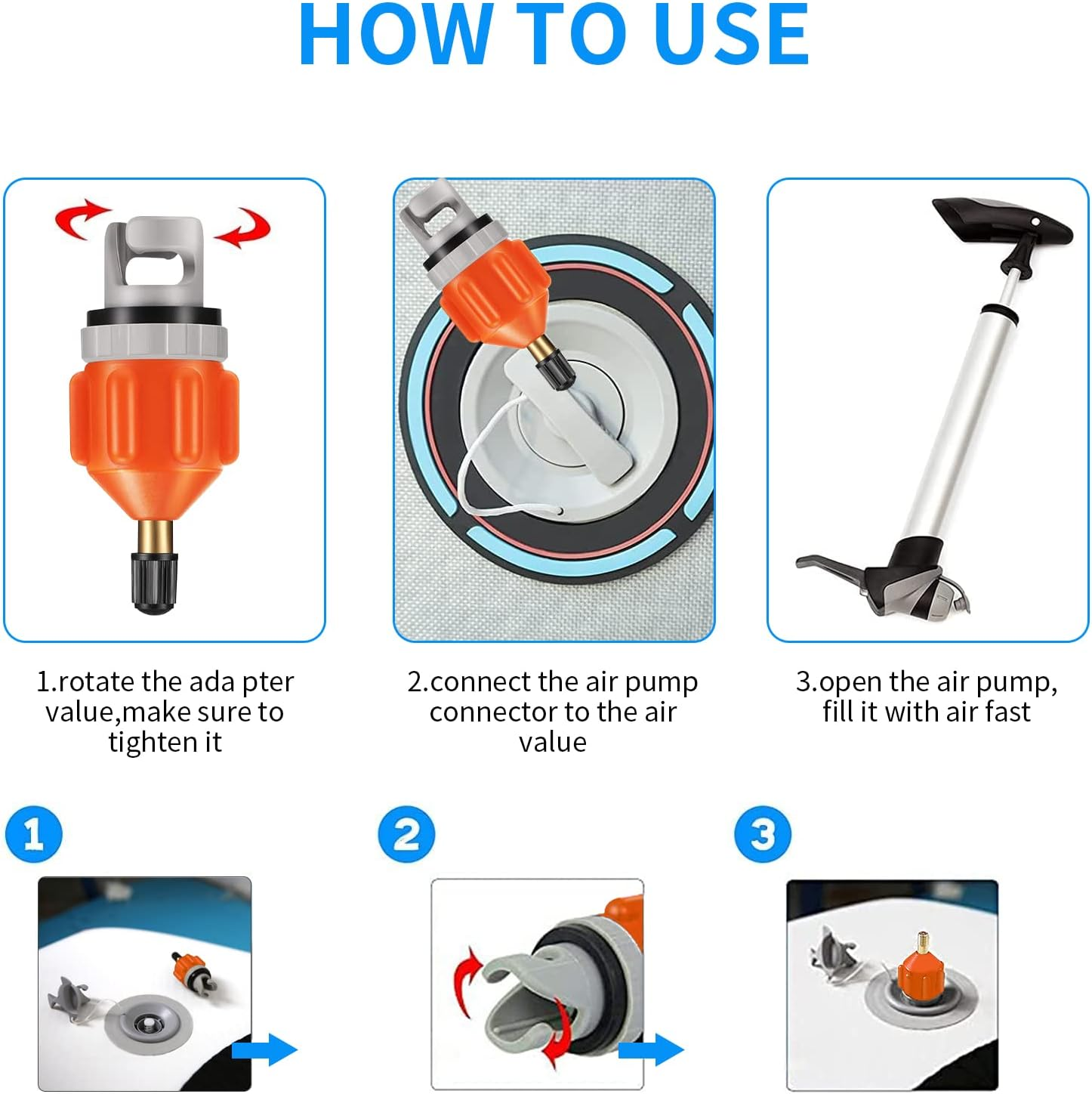 HOW TO USE

1.rotate the ada pter value,make sure to tighten it

2.connect the air pump connector to the air value

3.open the air pump, fill it with air fast

1

2

3