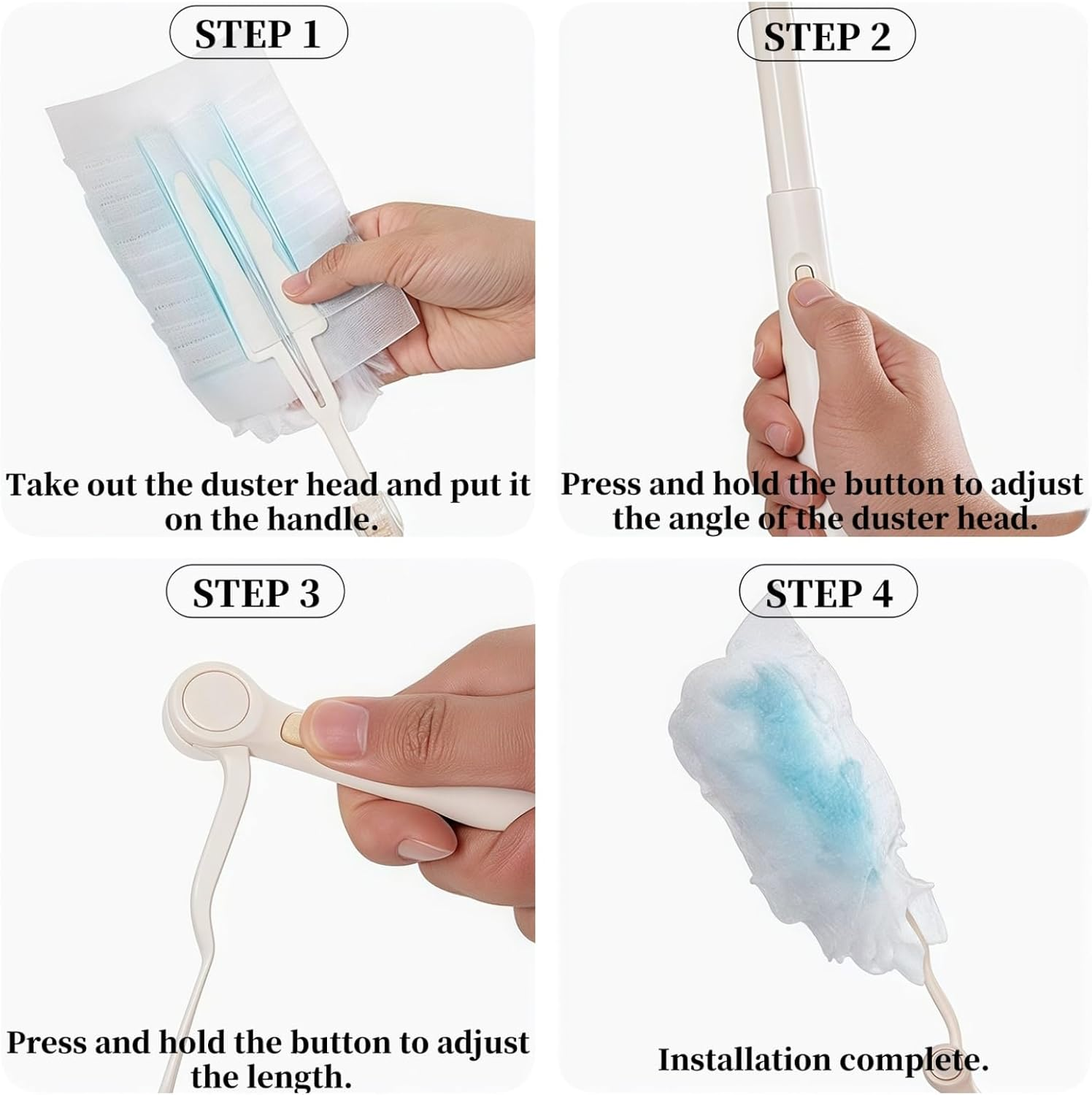 STEP 1

Take out the duster head and put it on the handle.

STEP 2

Press and hold the button to adjust the angle of the duster head.

STEP 3

Press and hold the button to adjust the length.

STEP 4

Installation complete.