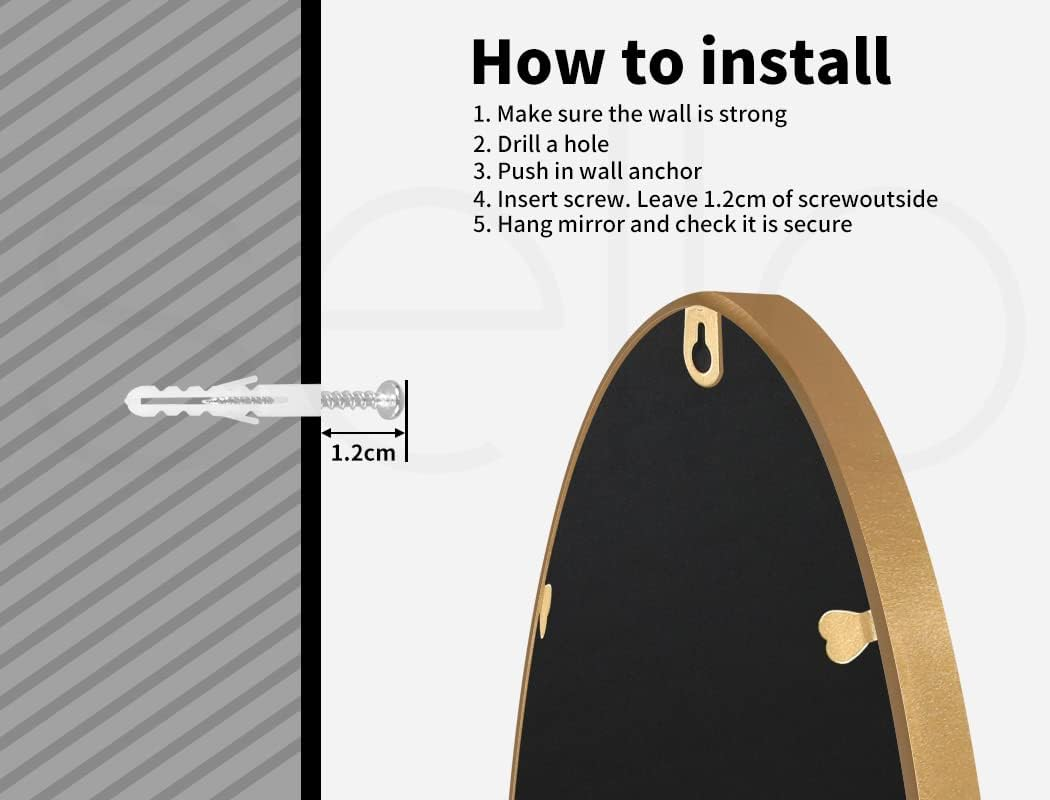 How to install

1. Make sure the wall is strong
2. Drill a hole
3. Push in wall anchor
4. Insert screw. Leave 1.2cm of screwoutside
5. Hang mirror and check it is secure

1.2cm