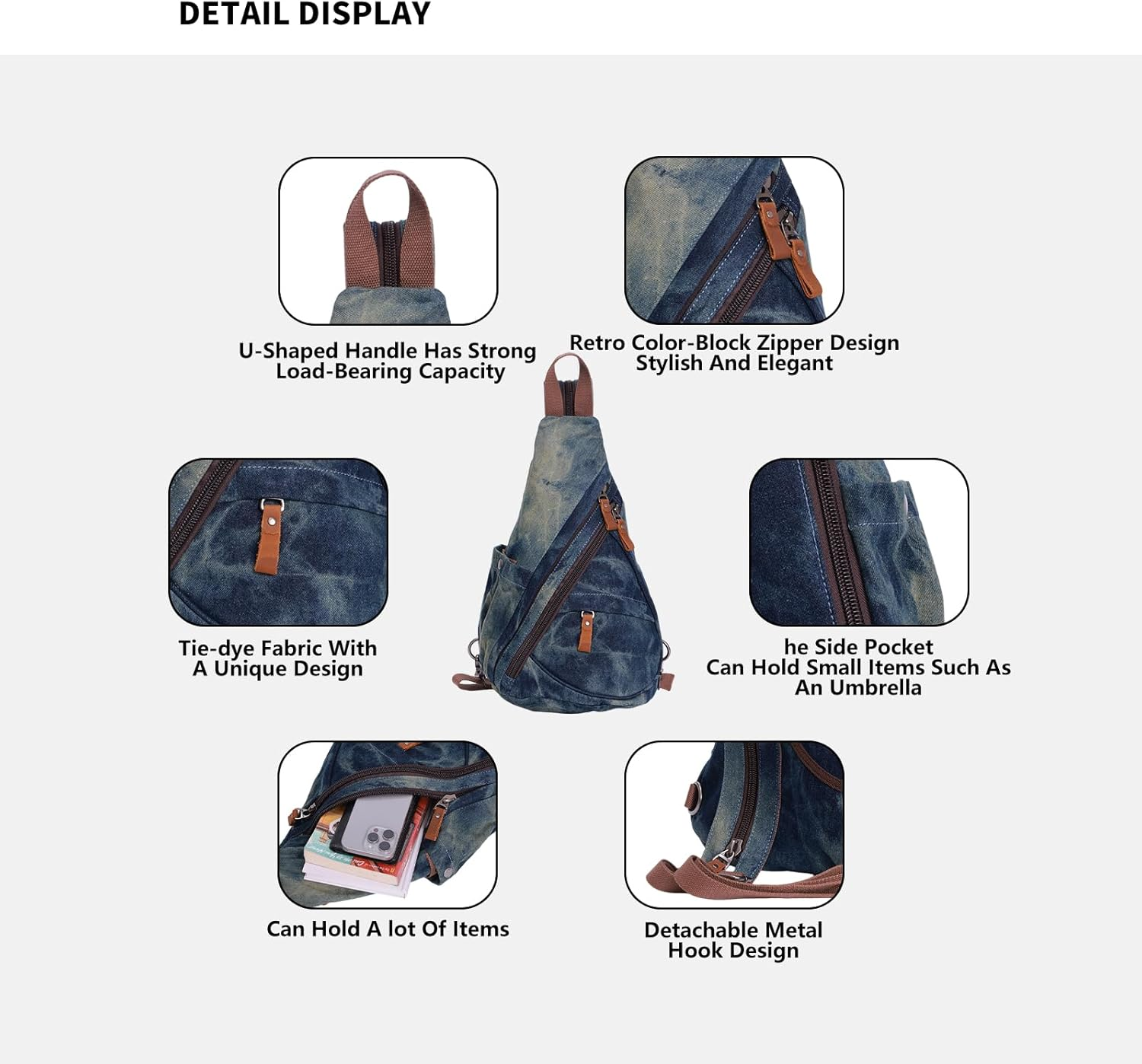 DETAIL DISPLAY

U-Shaped Handle Has Strong Load-Bearing Capacity

Retro Color-Block Zipper Design Stylish And Elegant

Tie-dye Fabric With A Unique Design

he Side Pocket Can Hold Small Items Such As An Umbrella

Can Hold A lot Of Items

Detachable Metal Hook Design