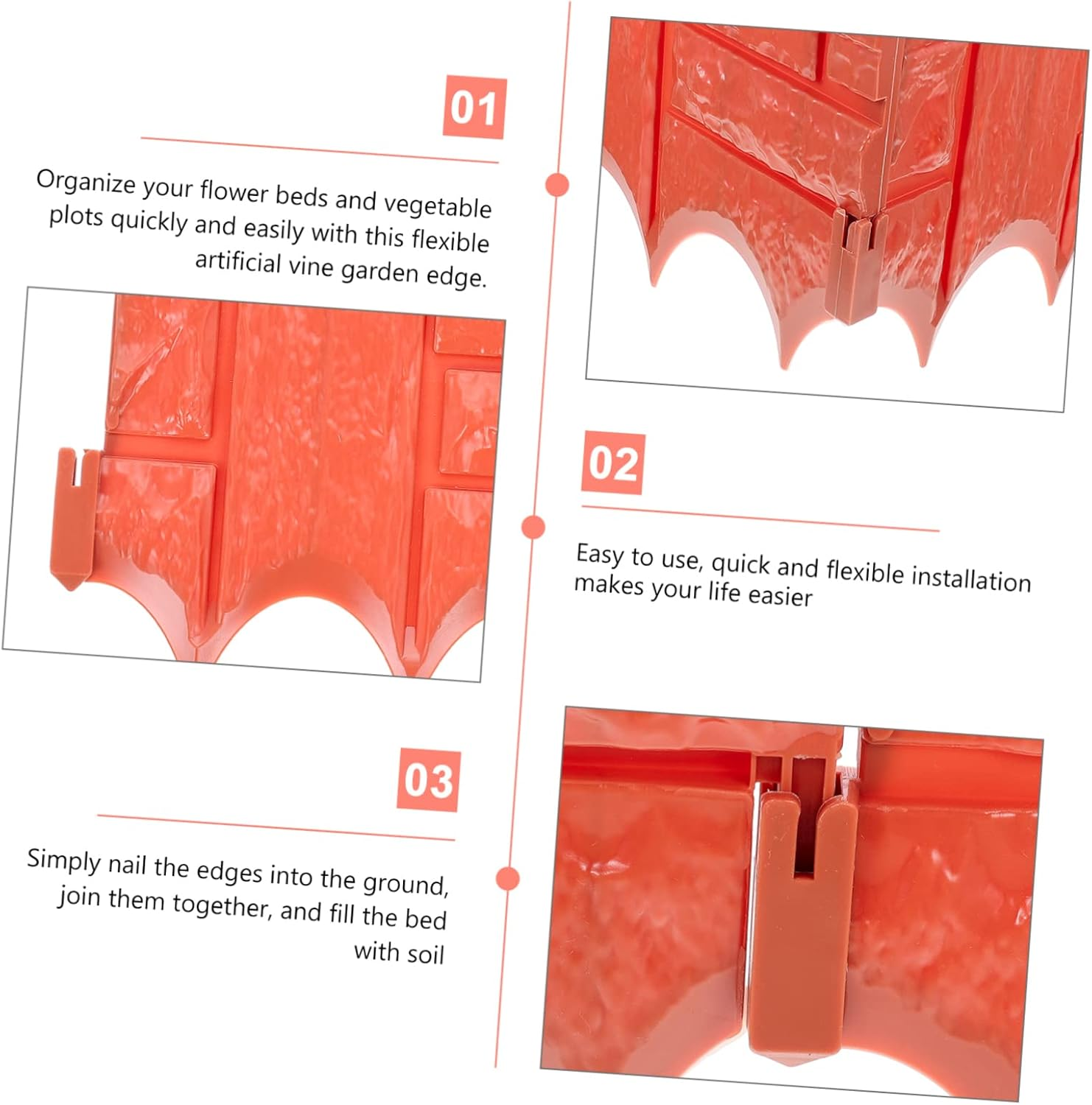 01

Organize your flower beds and vegetable plots quickly and easily with this flexible artificial vine garden edge.

02

Easy to use, quick and flexible installation makes your life easier

03

Simply nail the edges into the ground, join them together, and fill the bed with soil