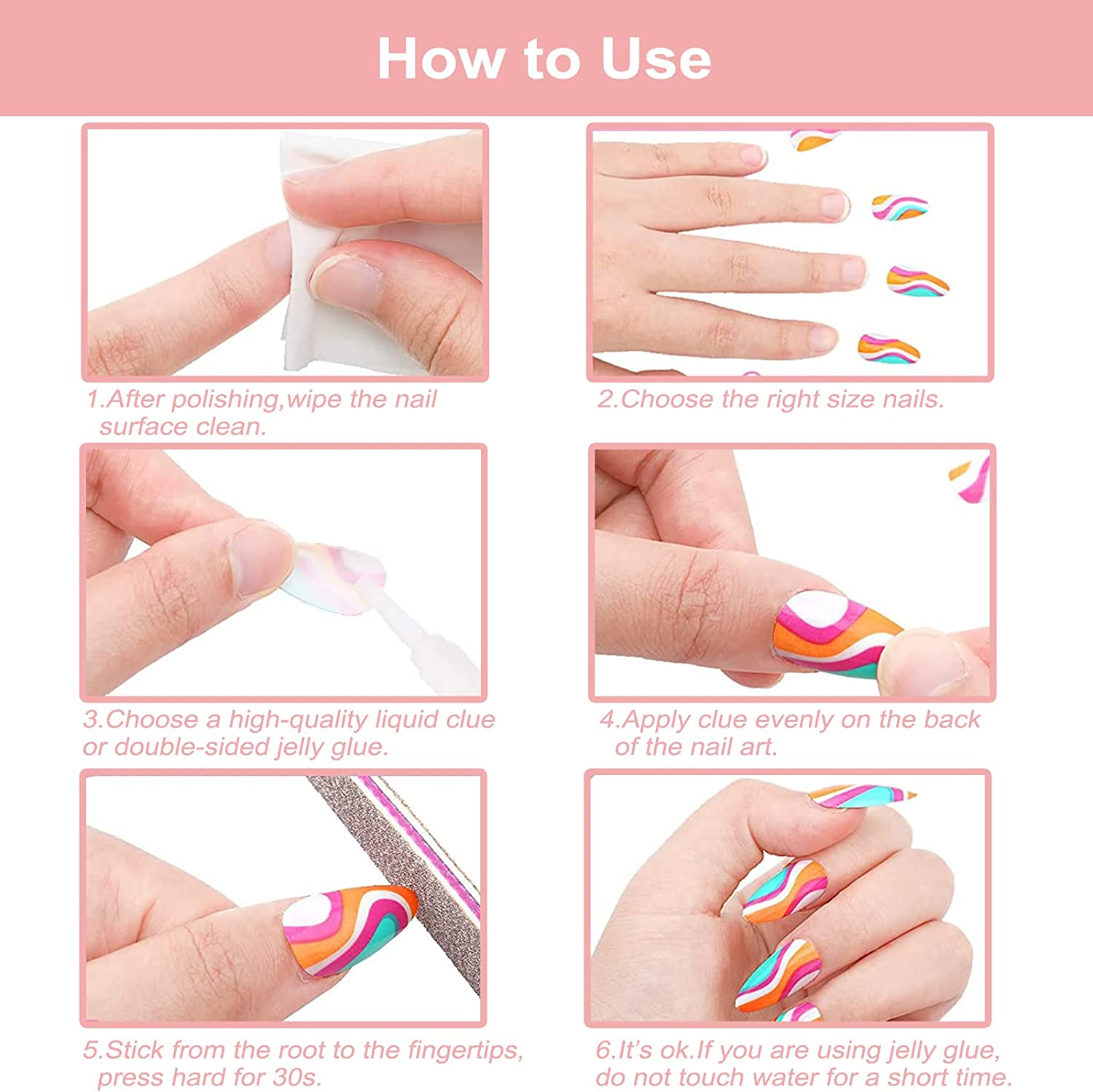 How to Use

1.After polishing,wipe the nail surface clean.

2.Choose the right size nails.

3.Choose a high-quality liquid clue or double-sided jelly glue.

4.Apply clue evenly on the back of the nail art.

5.Stick from the root to the fingertips, press hard for 30s.

6.It's ok.If you are using jelly glue, do not touch water for a short time.