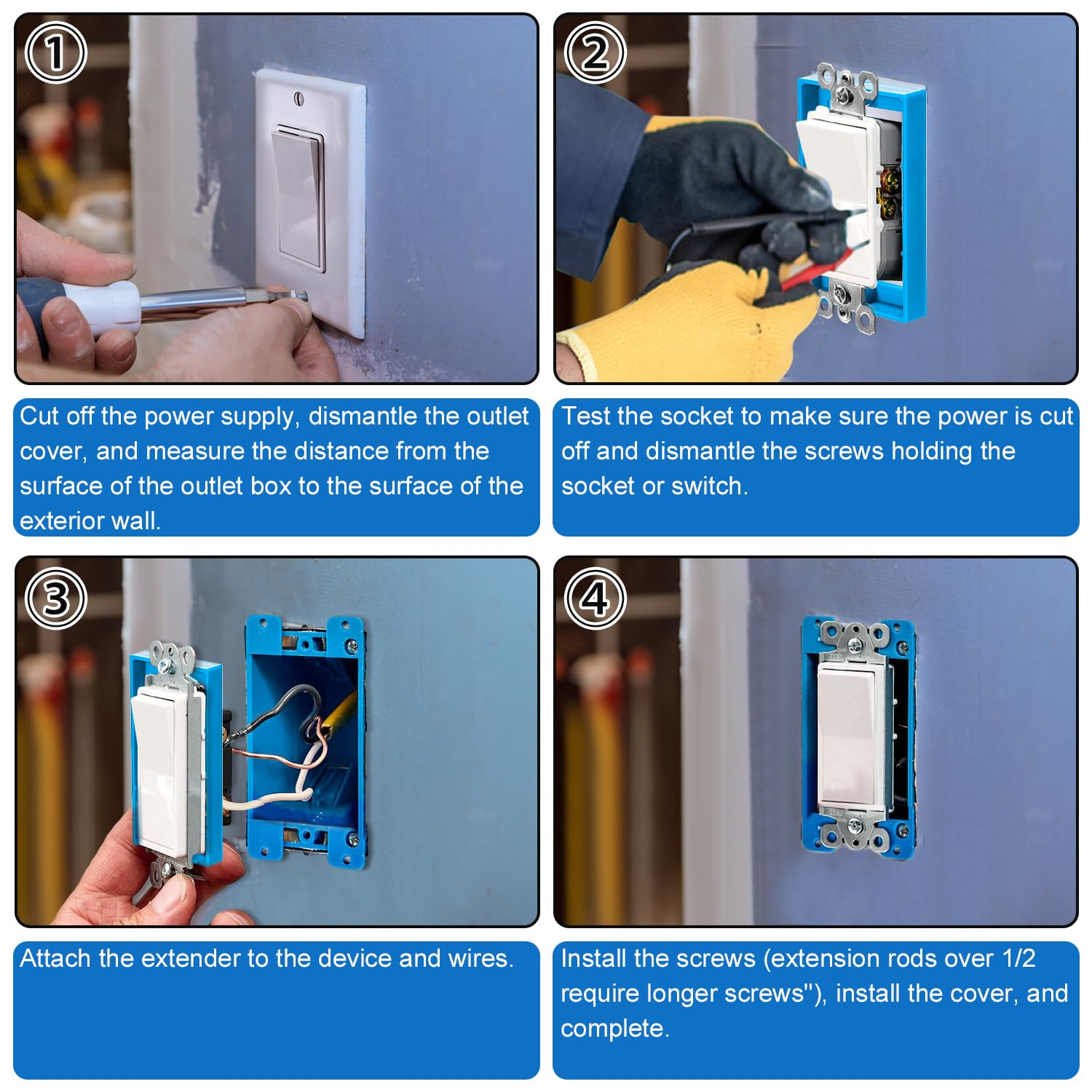 ①

Cut off the power supply, dismantle the outlet cover, and measure the distance from the surface of the outlet box to the surface of the exterior wall.

②

Test the socket to make sure the power is cut off and dismantle the screws holding the socket or switch.

③

Attach the extender to the device and wires.

④

Install the screws (extension rods over 1/2 require longer screws"), install the cover, and complete.