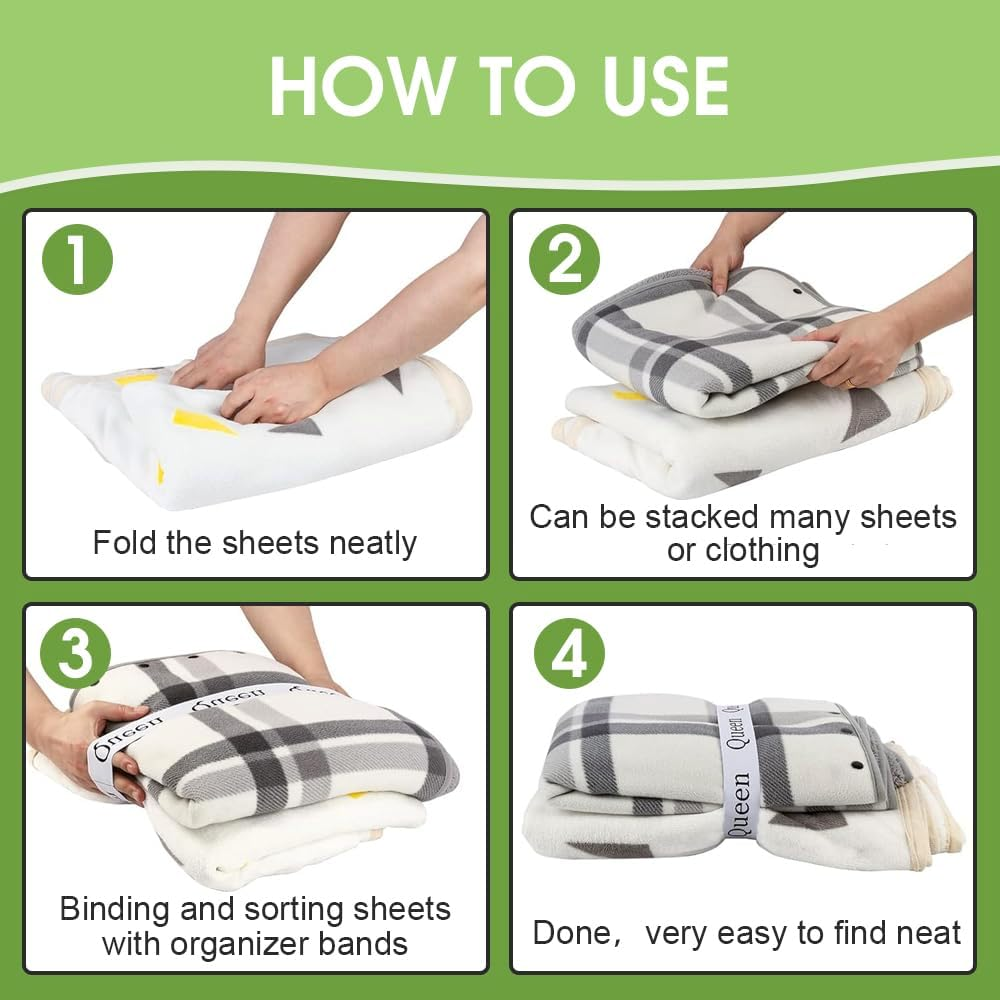 HOW TO USE

1

Fold the sheets neatly

2

Can be stacked many sheets or clothing

3

Queen Queen

Binding and sorting sheets with organizer bands

4

Queen Queen

Done, very easy to find neat