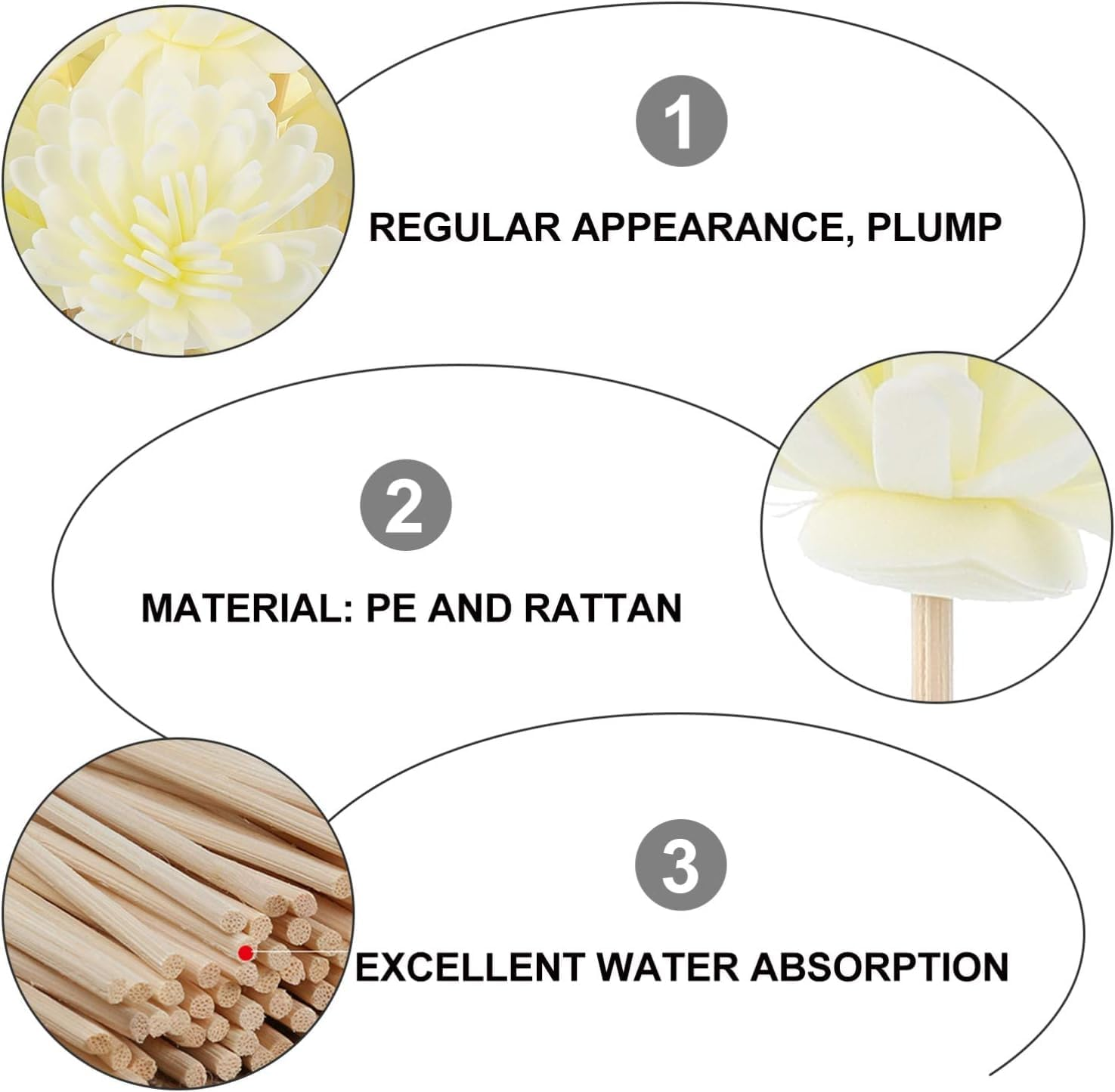 1

REGULAR APPEARANCE, PLUMP

2

MATERIAL: PE AND RATTAN

3

EXCELLENT WATER ABSORPTION