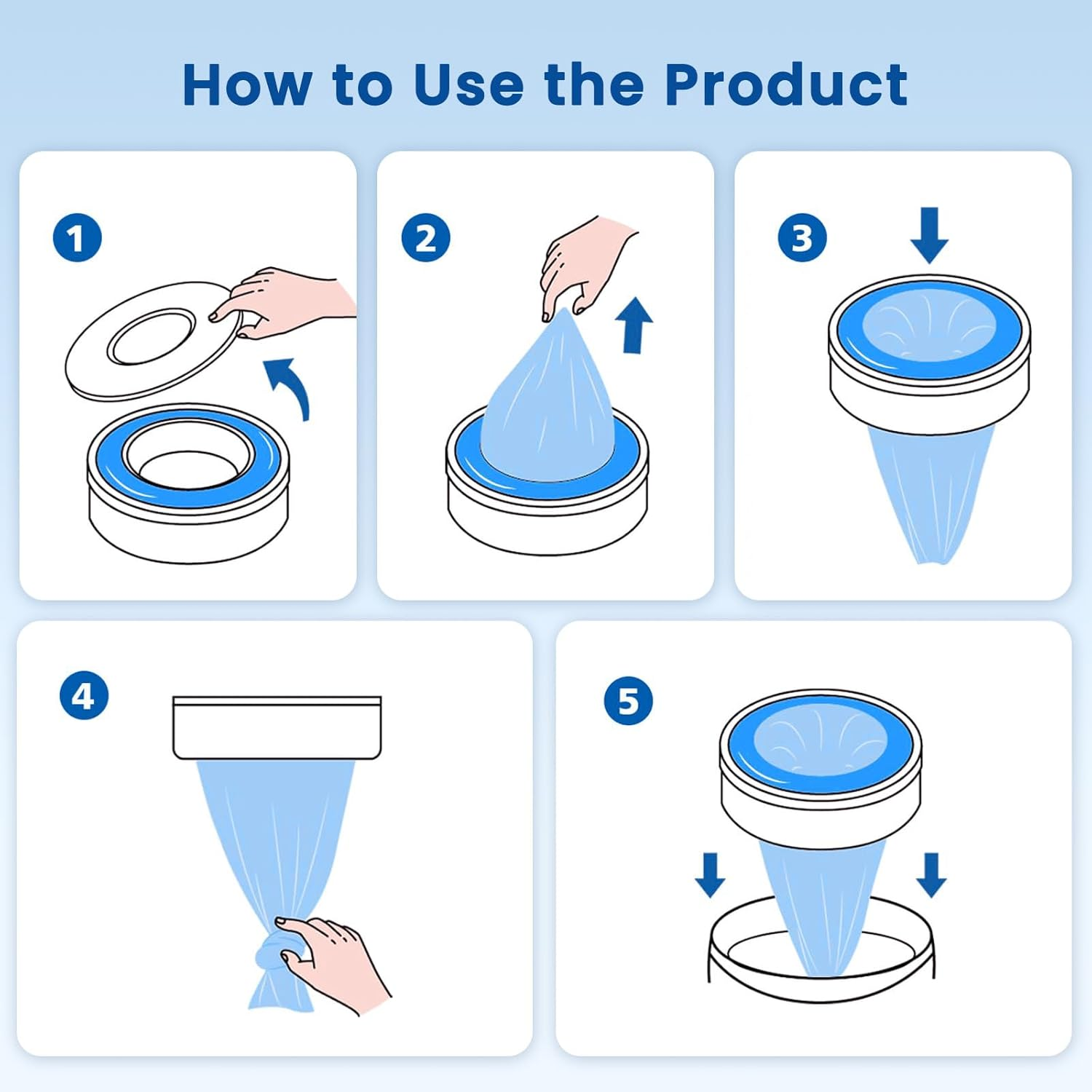 How to Use the Product

1

2

3

4

5