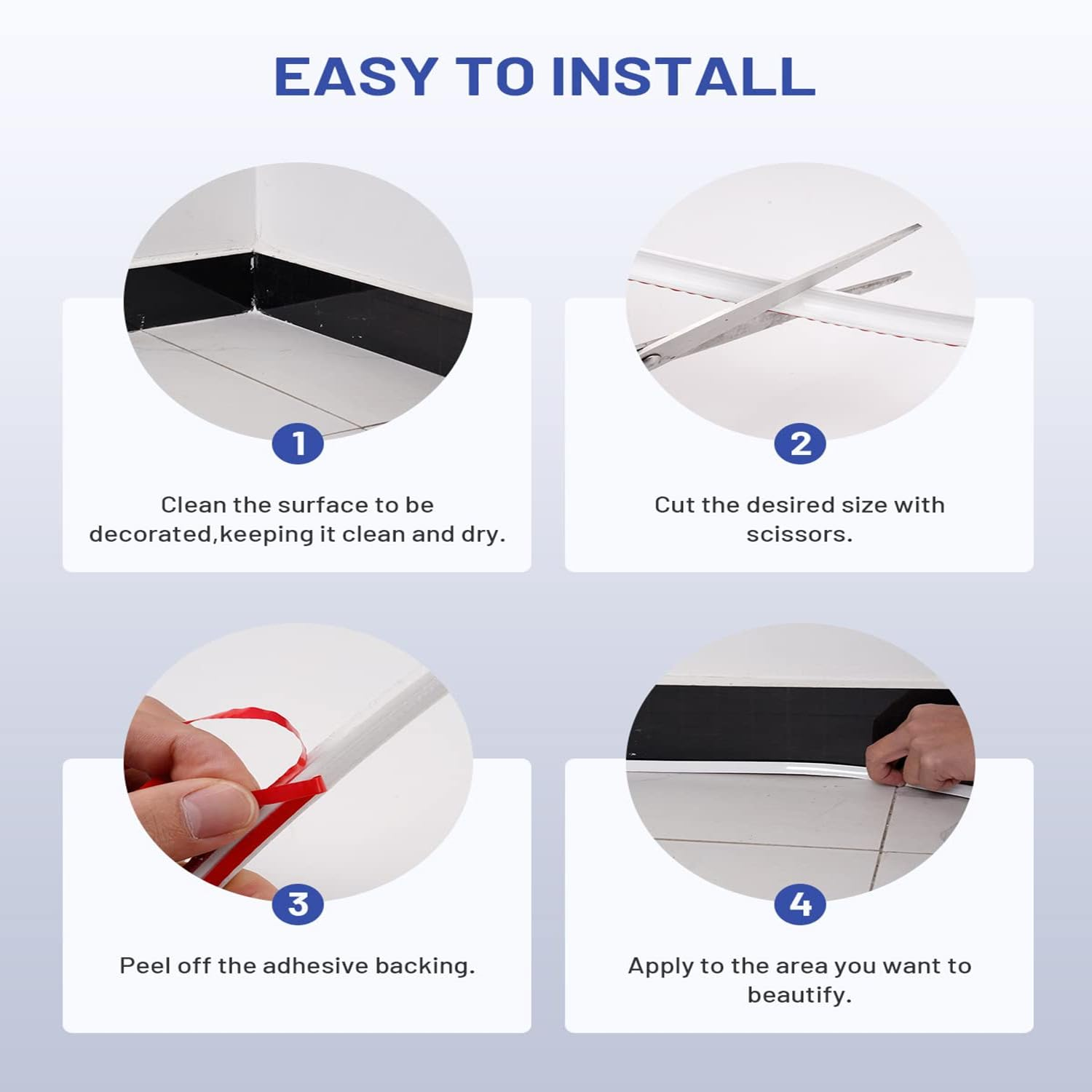 EASY TO INSTALL

1

Clean the surface to be decorated,keeping it clean and dry.

2

Cut the desired size with scissors.

3

Peel off the adhesive backing.

4

Apply to the area you want to beautify.