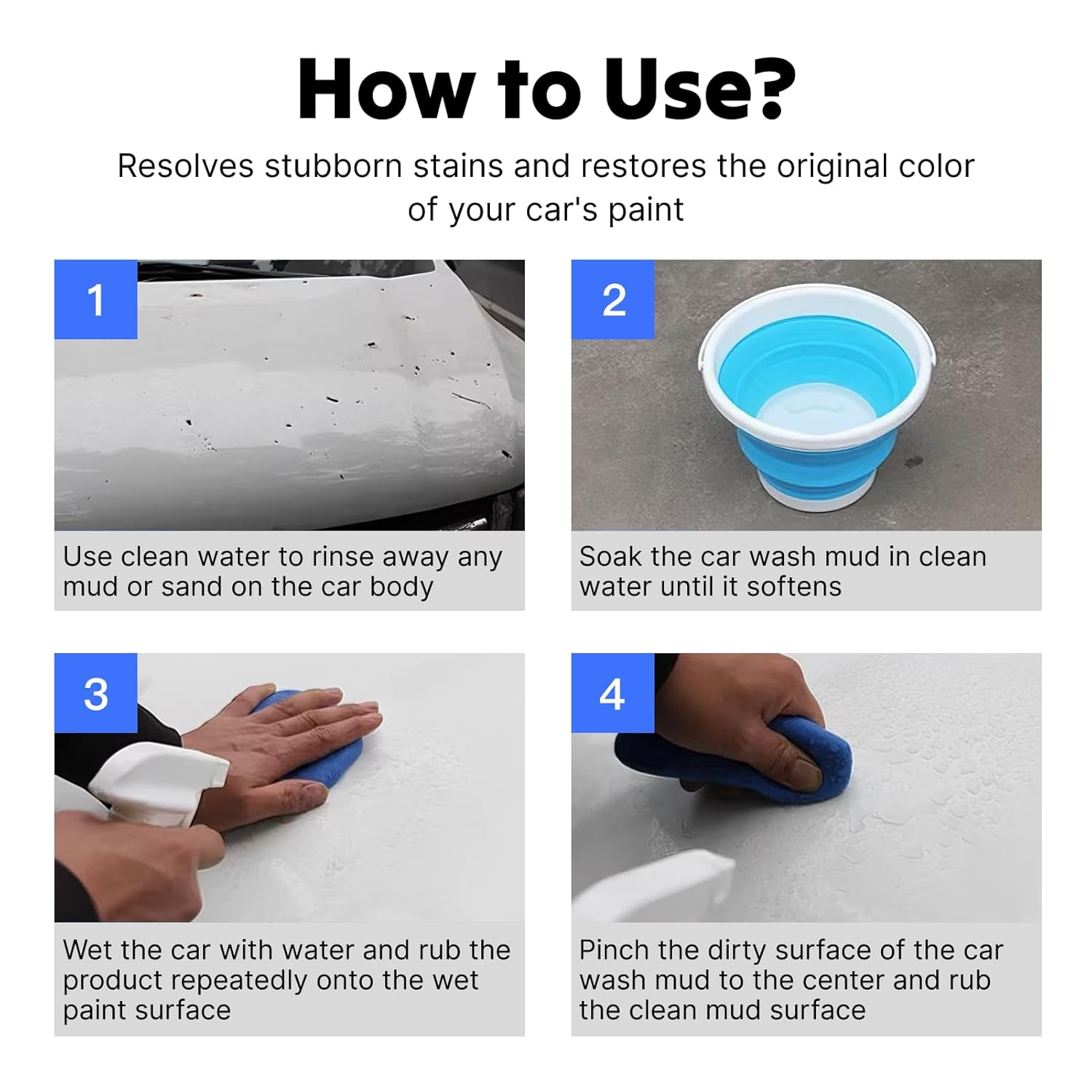 How to Use?

Resolves stubborn stains and restores the original color of your car's paint

1

Use clean water to rinse away any mud or sand on the car body

2

Soak the car wash mud in clean water until it softens

3

Wet the car with water and rub the product repeatedly onto the wet paint surface

4

Pinch the dirty surface of the car wash mud to the center and rub the clean mud surface