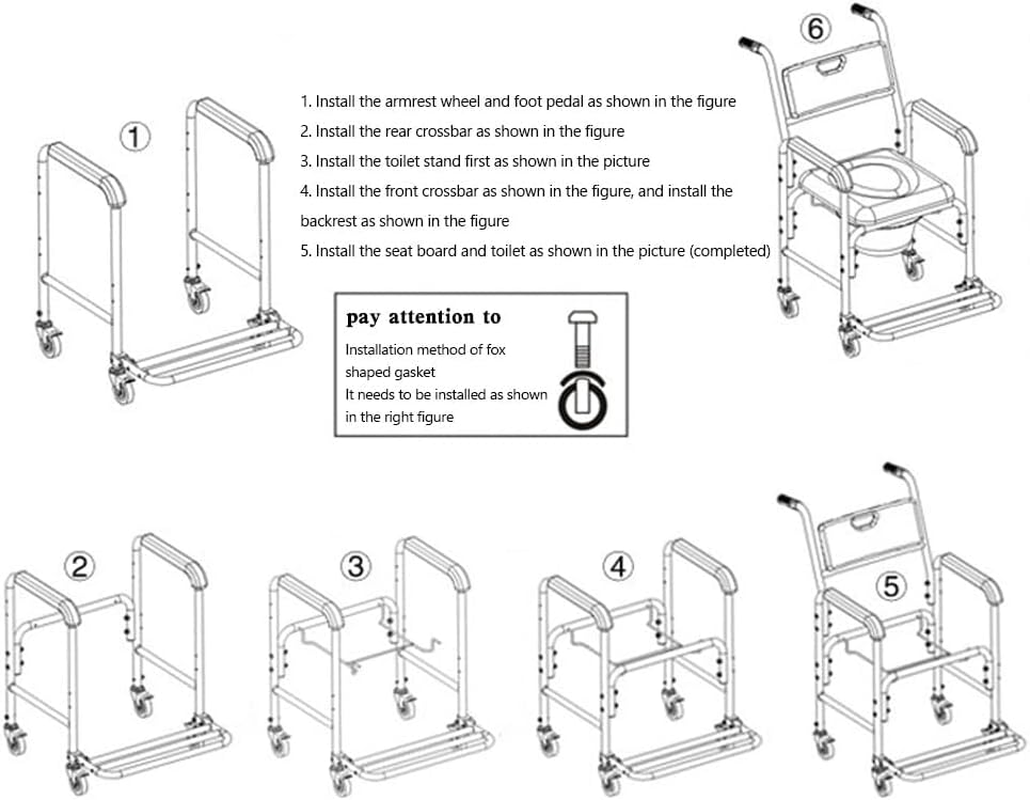 1

1. Install the armrest wheel and foot pedal as shown in the figure
2. Install the rear crossbar as shown in the figure
3. Install the toilet stand first as shown in the picture
4. Install the front crossbar as shown in the figure, and install the backrest as shown in the figure
5. Install the seat board and toilet as shown in the picture (completed)

6

pay attention to
Installation method of fox shaped gasket
It needs to be installed as shown in the right figure

2

3

4

5