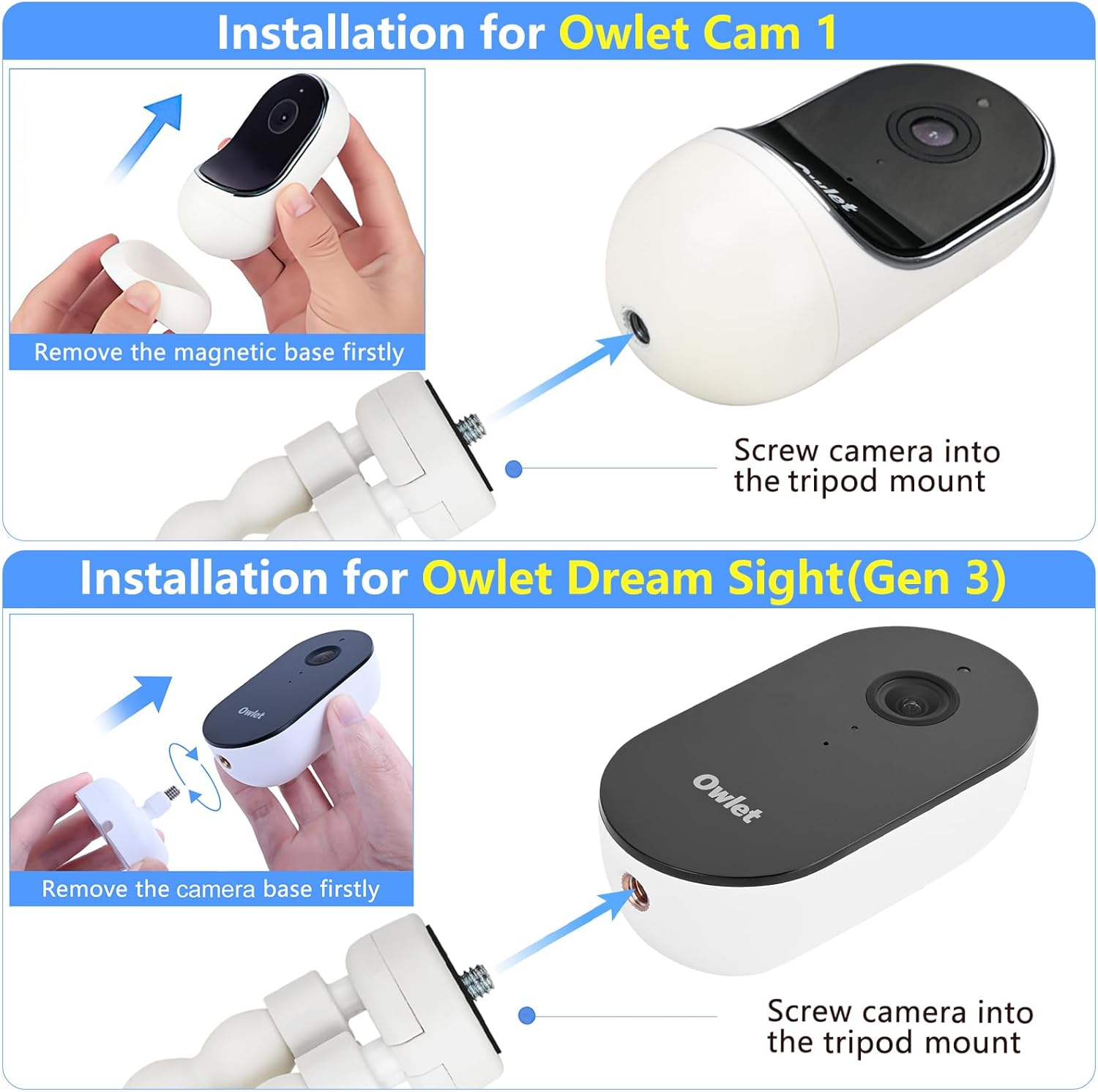 Installation for Owlet Cam 1

Remove the magnetic base firstly

Owlet

Screw camera into the tripod mount

Installation for Owlet Dream Sight(Gen 3)

Owlet

Remove the camera base firstly

Owlet

Screw camera into the tripod mount