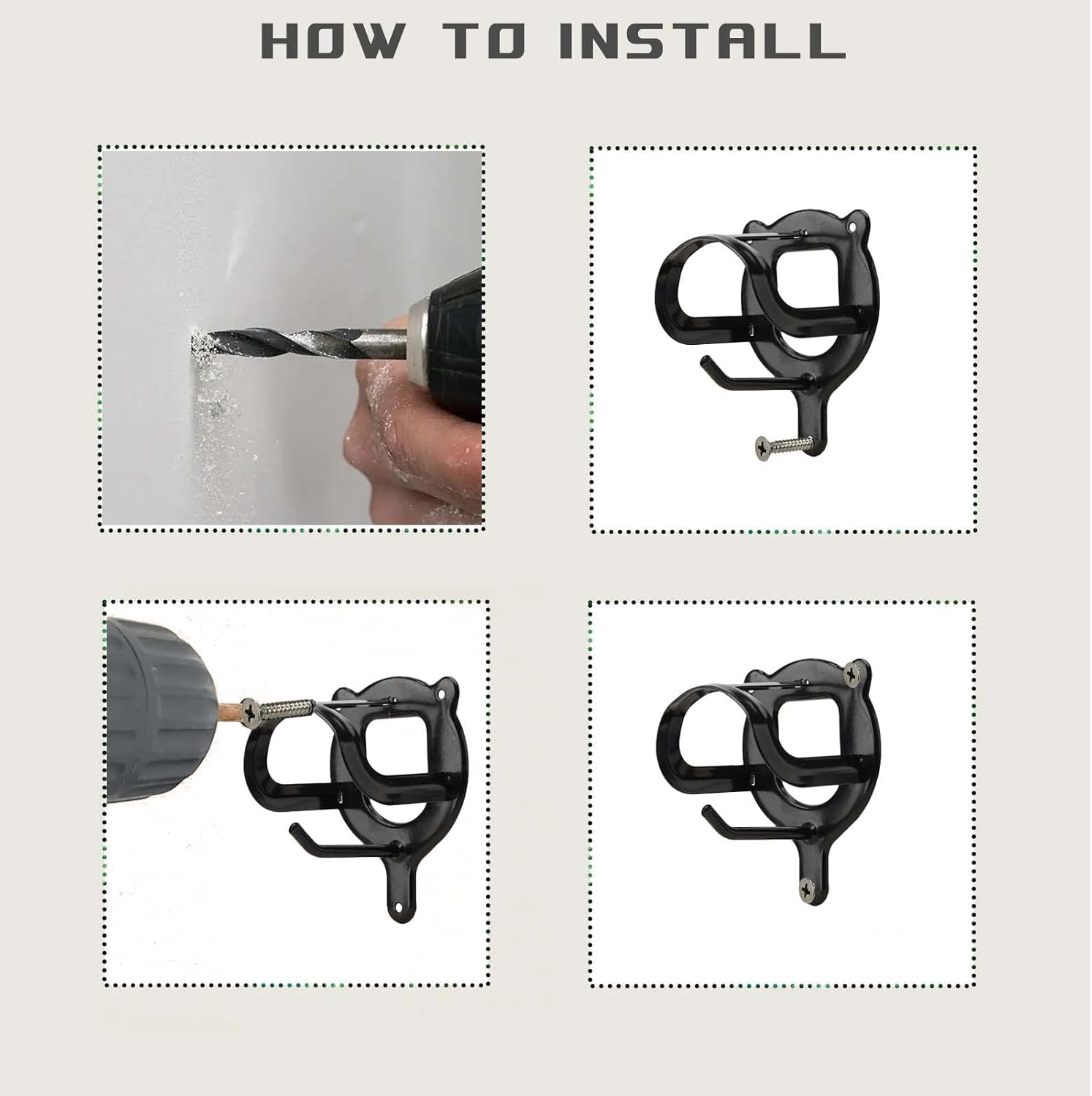 HOW TO INSTALL