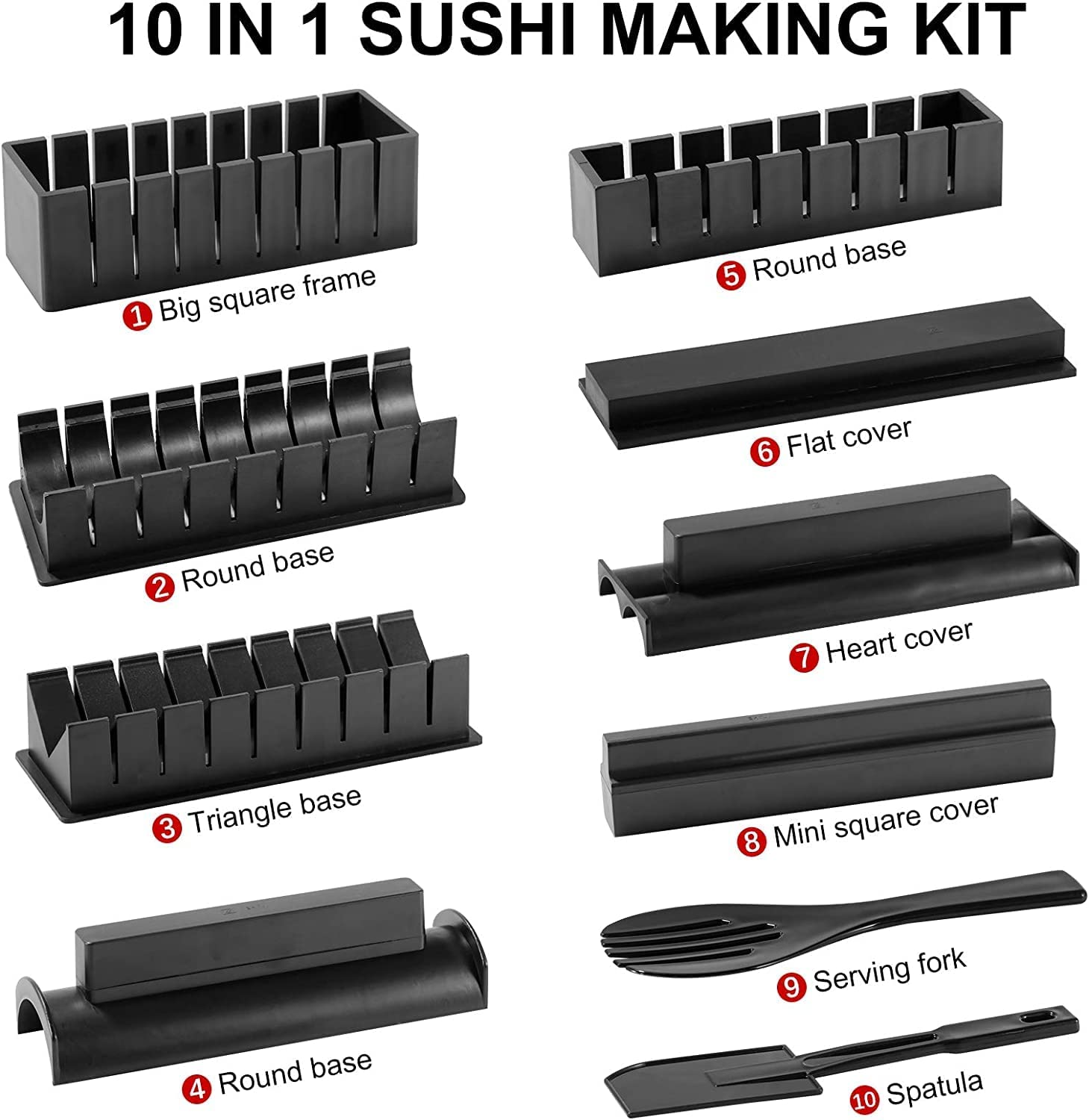 10 IN 1 SUSHI MAKING KIT

1 Big square frame

2 Round base

3 Triangle base

4 Round base

5 Round base

6 Flat cover

7 Heart cover

8 Mini square cover

9 Serving fork

10 Spatula