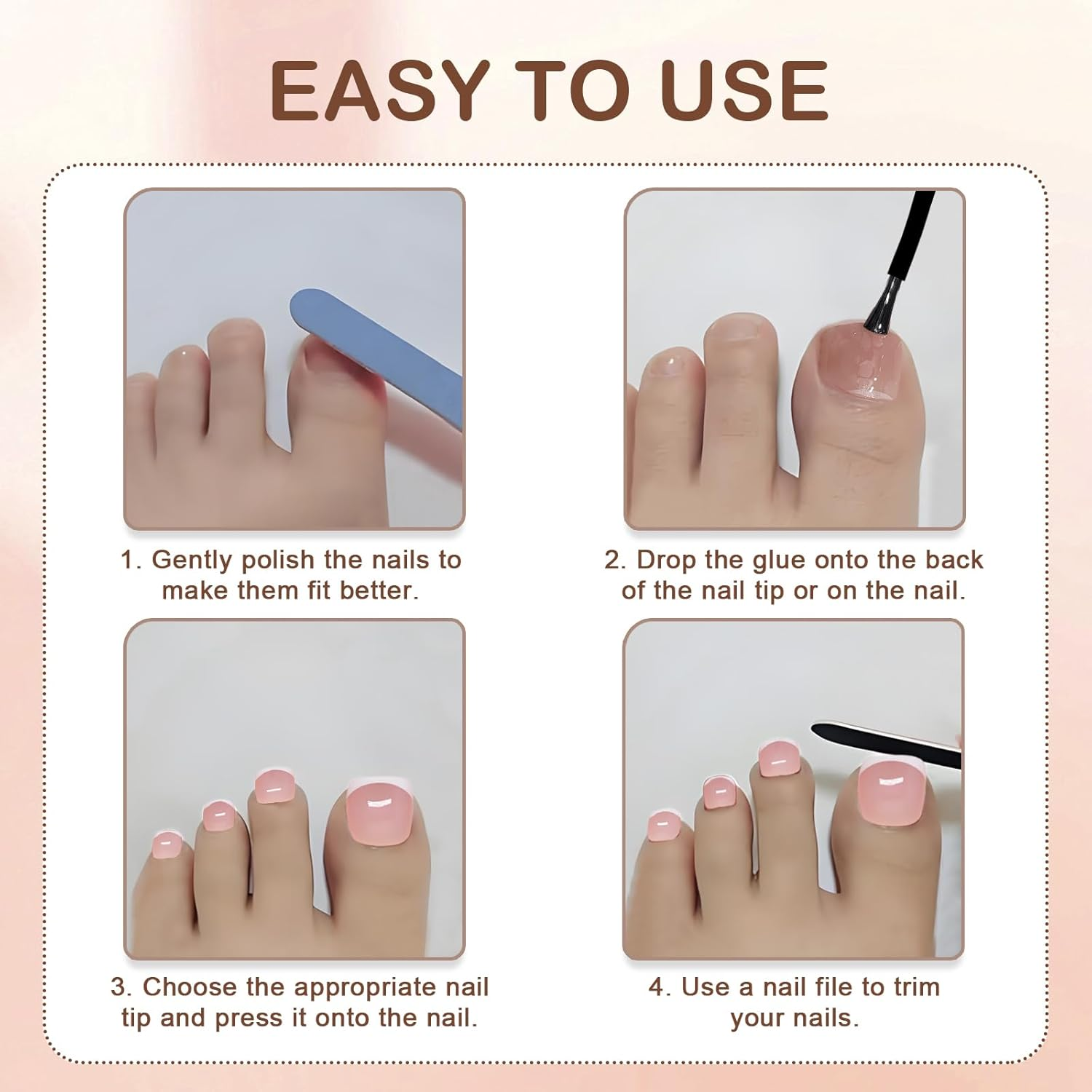 EASY TO USE

1. Gently polish the nails to make them fit better.

2. Drop the glue onto the back of the nail tip or on the nail.

3. Choose the appropriate nail tip and press it onto the nail.

4. Use a nail file to trim your nails.