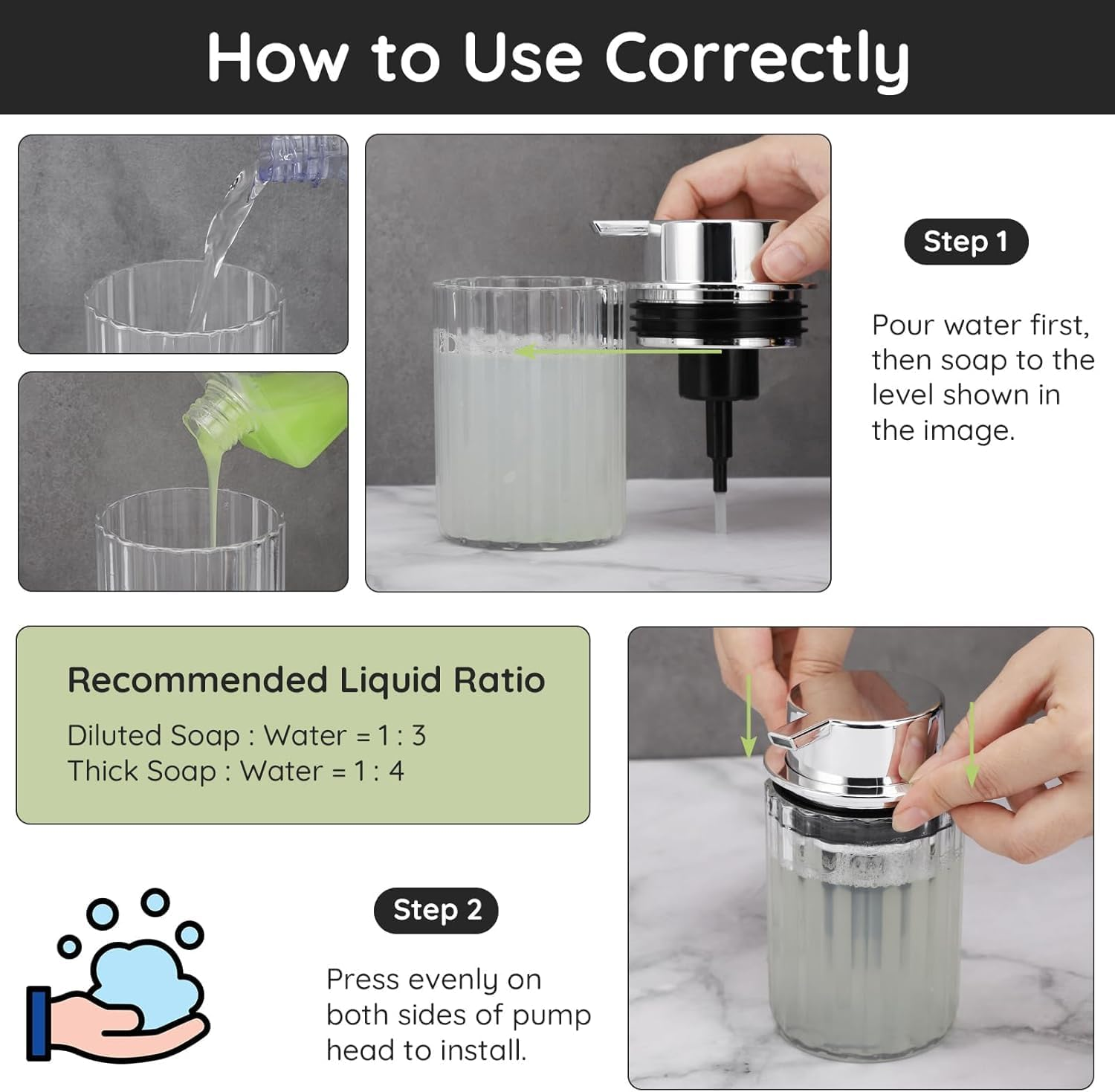 How to Use Correctly

Step 1

Pour water first, then soap to the level shown in the image.

Recommended Liquid Ratio

Diluted Soap : Water = 1 : 3
Thick Soap : Water = 1 : 4

Step 2

Press evenly on both sides of pump head to install.