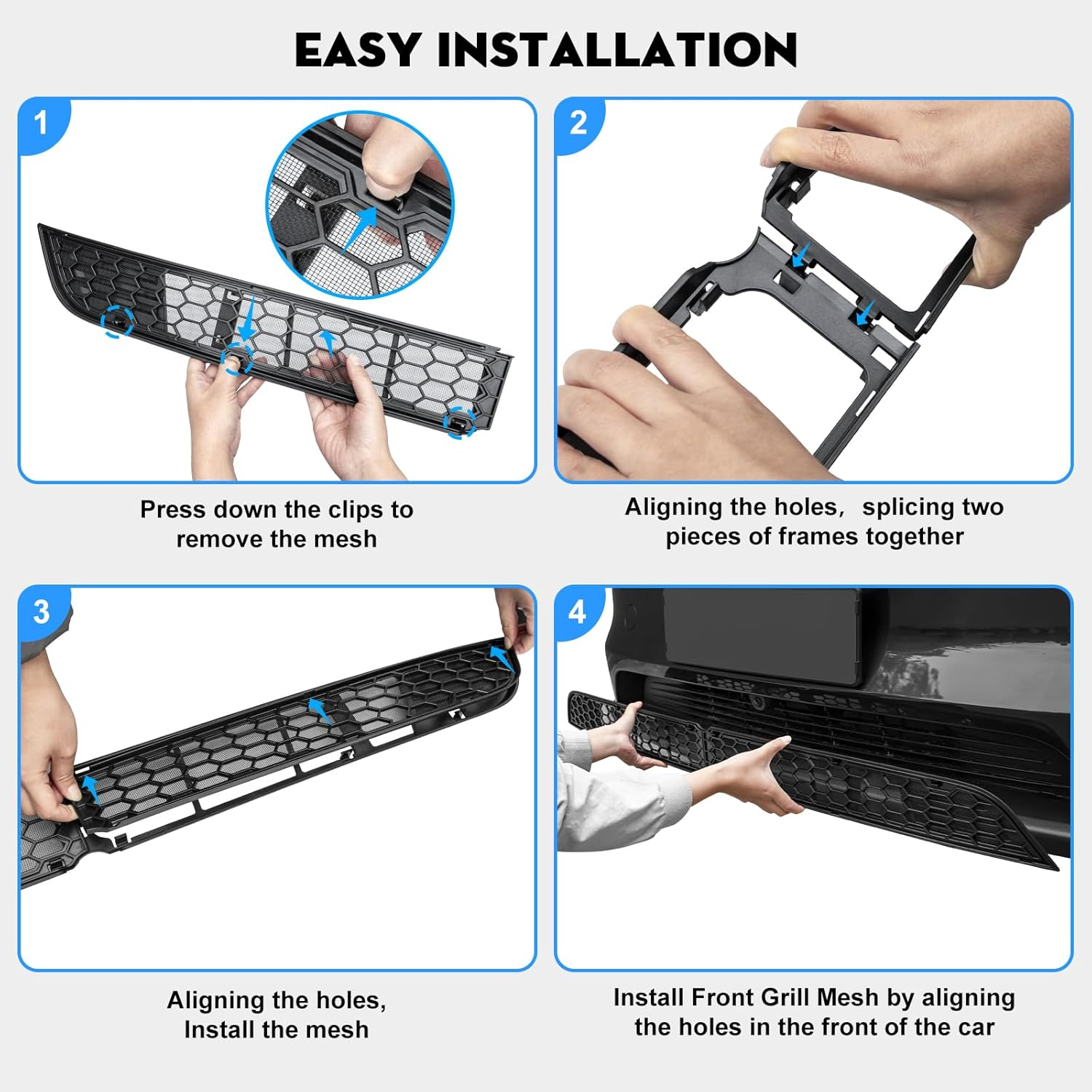 EASY INSTALLATION

1

Press down the clips to remove the mesh

2

Aligning the holes, splicing two pieces of frames together

3

Aligning the holes, Install the mesh

4

Install Front Grill Mesh by aligning the holes in the front of the car