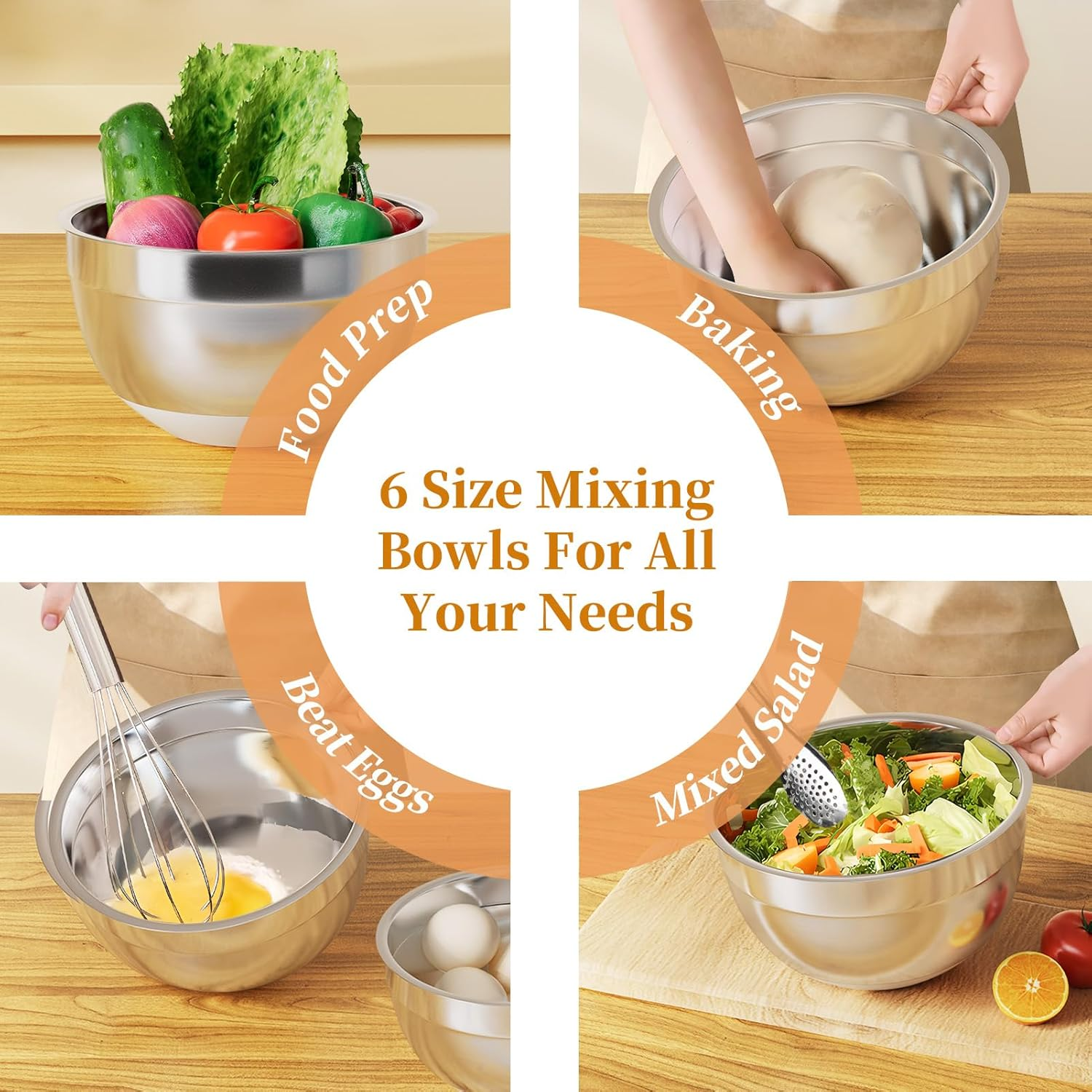 Food Prep

Baking

6 Size Mixing Bowls For All Your Needs

Beat Eggs

Mixed Salad