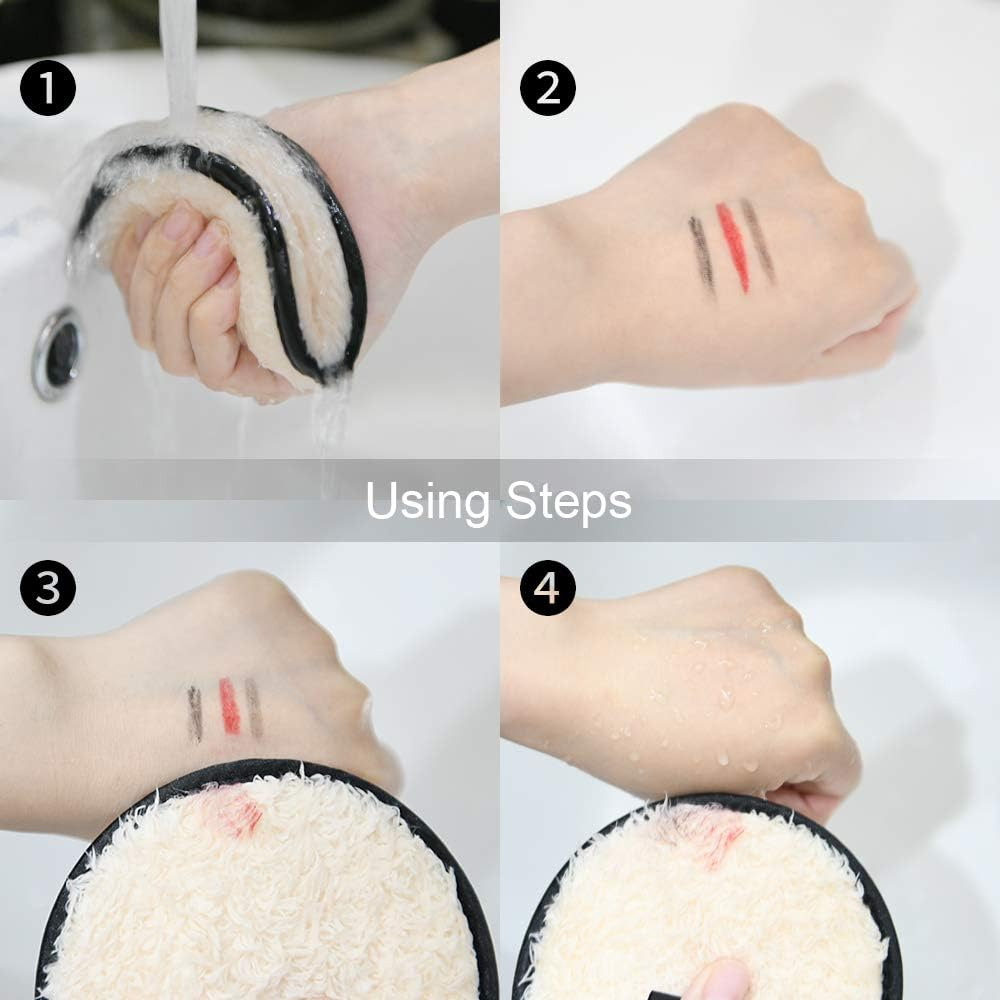 1

2

Using Steps

3

4