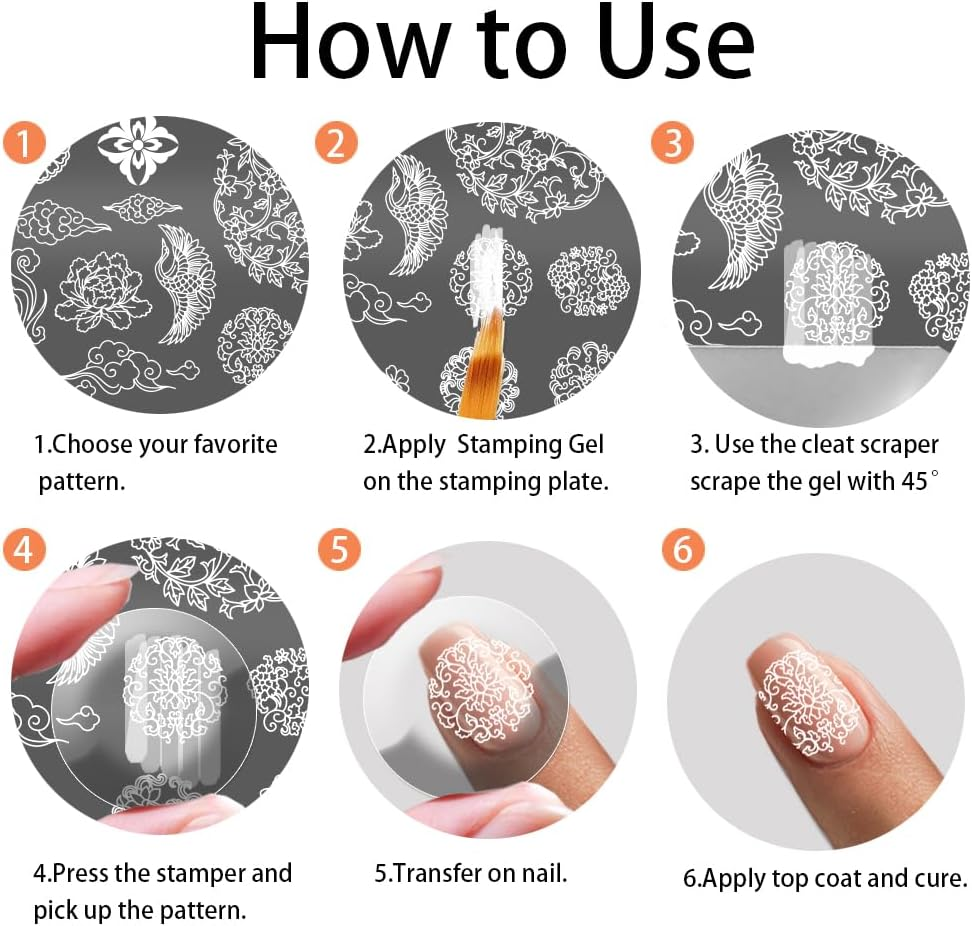 How to Use

1

1.Choose your favorite pattern.

2

2.Apply Stamping Gel on the stamping plate.

3

3. Use the cleat scraper scrape the gel with 45°

4

4.Press the stamper and pick up the pattern.

5

5.Transfer on nail.

6

6.Apply top coat and cure.