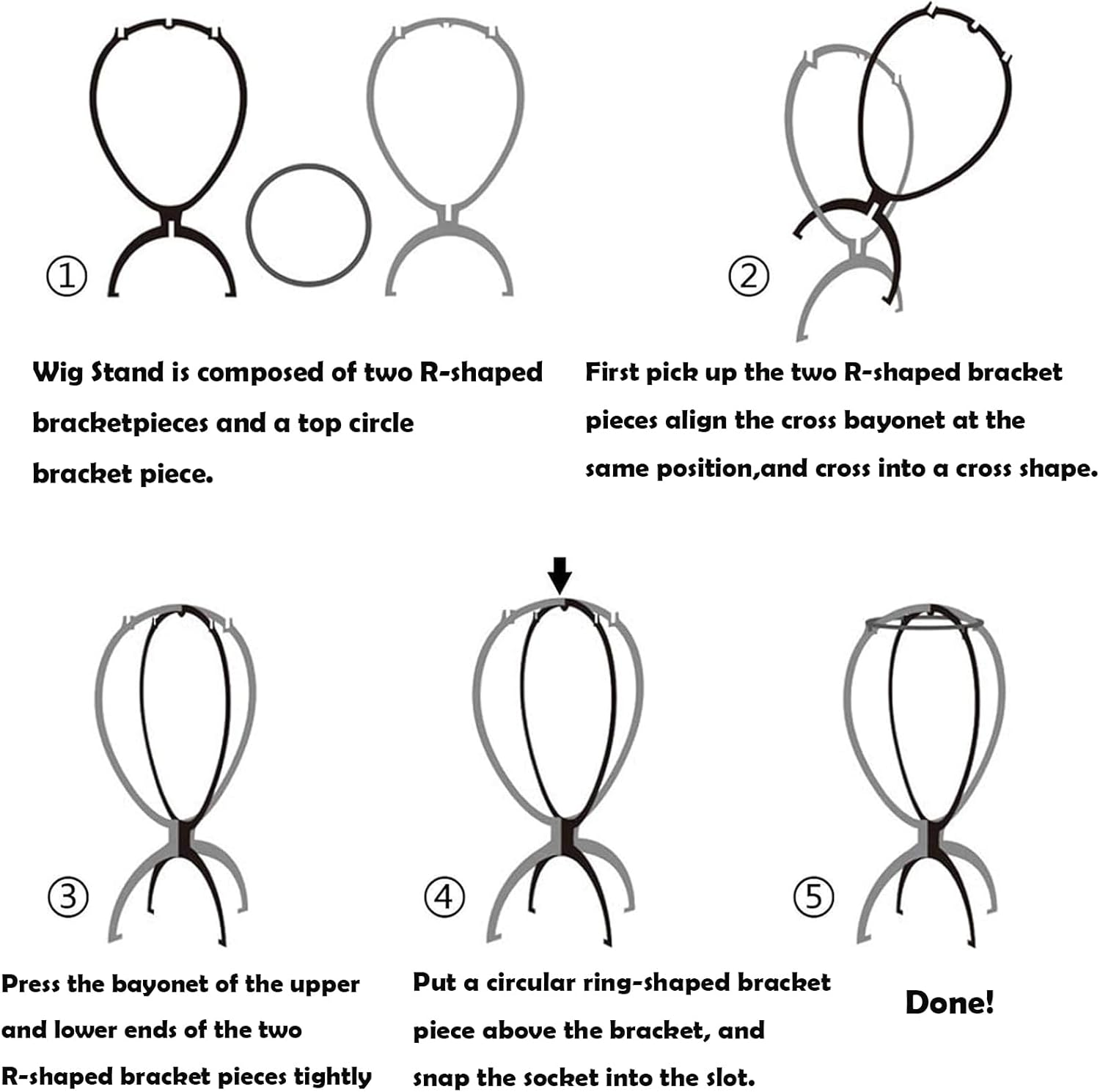 ①

Wig Stand is composed of two R-shaped bracketpieces and a top circle bracket piece.

②

First pick up the two R-shaped bracket pieces align the cross bayonet at the same position,and cross into a cross shape.

③

Press the bayonet of the upper and lower ends of the two R-shaped bracket pieces tightly

④

Put a circular ring-shaped bracket piece above the bracket, and snap the socket into the slot.

⑤

Done!