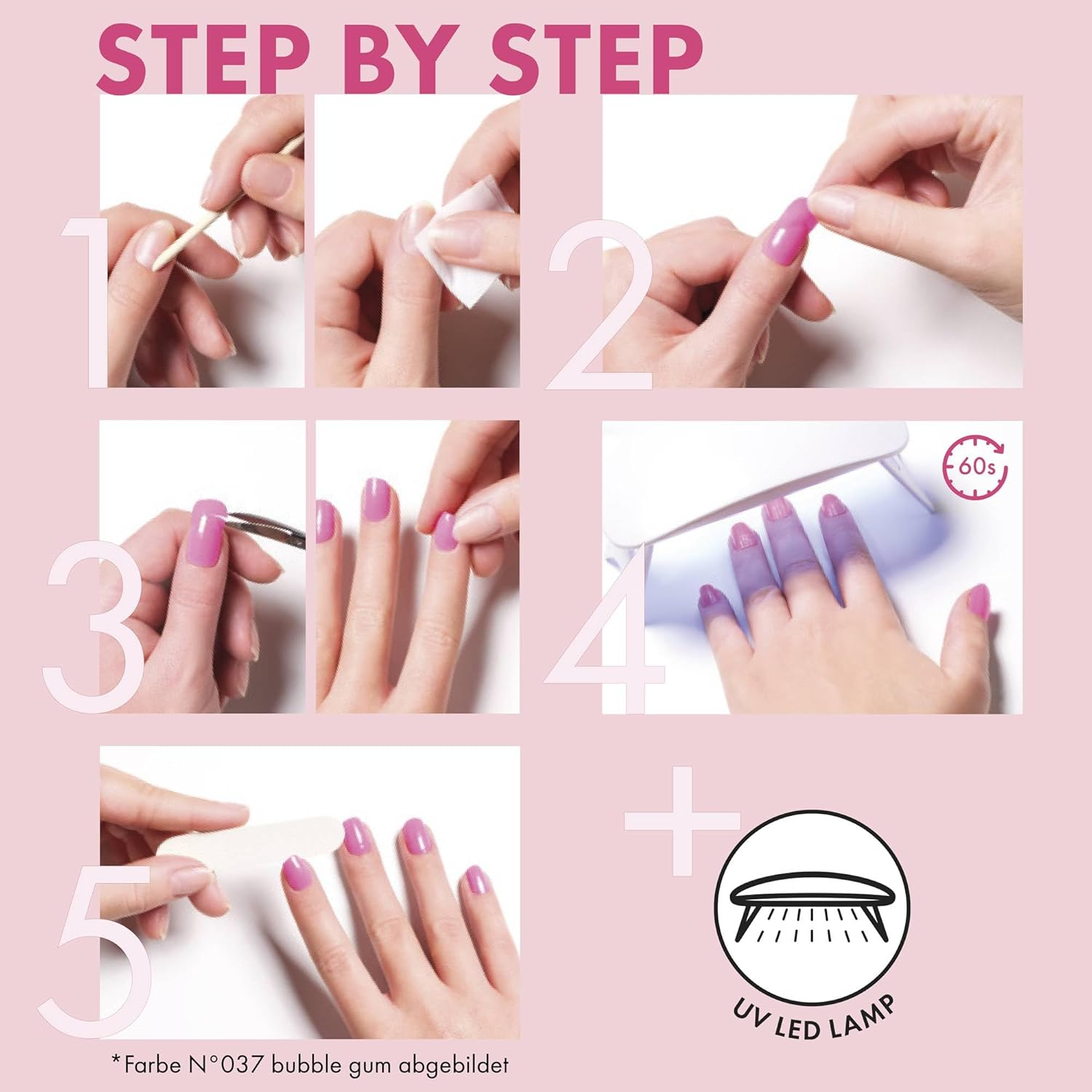 STEP BY STEP

1

2

3

4

60s

5

+

UV LED LAMP

*Farbe N°037 bubble gum abgebildet