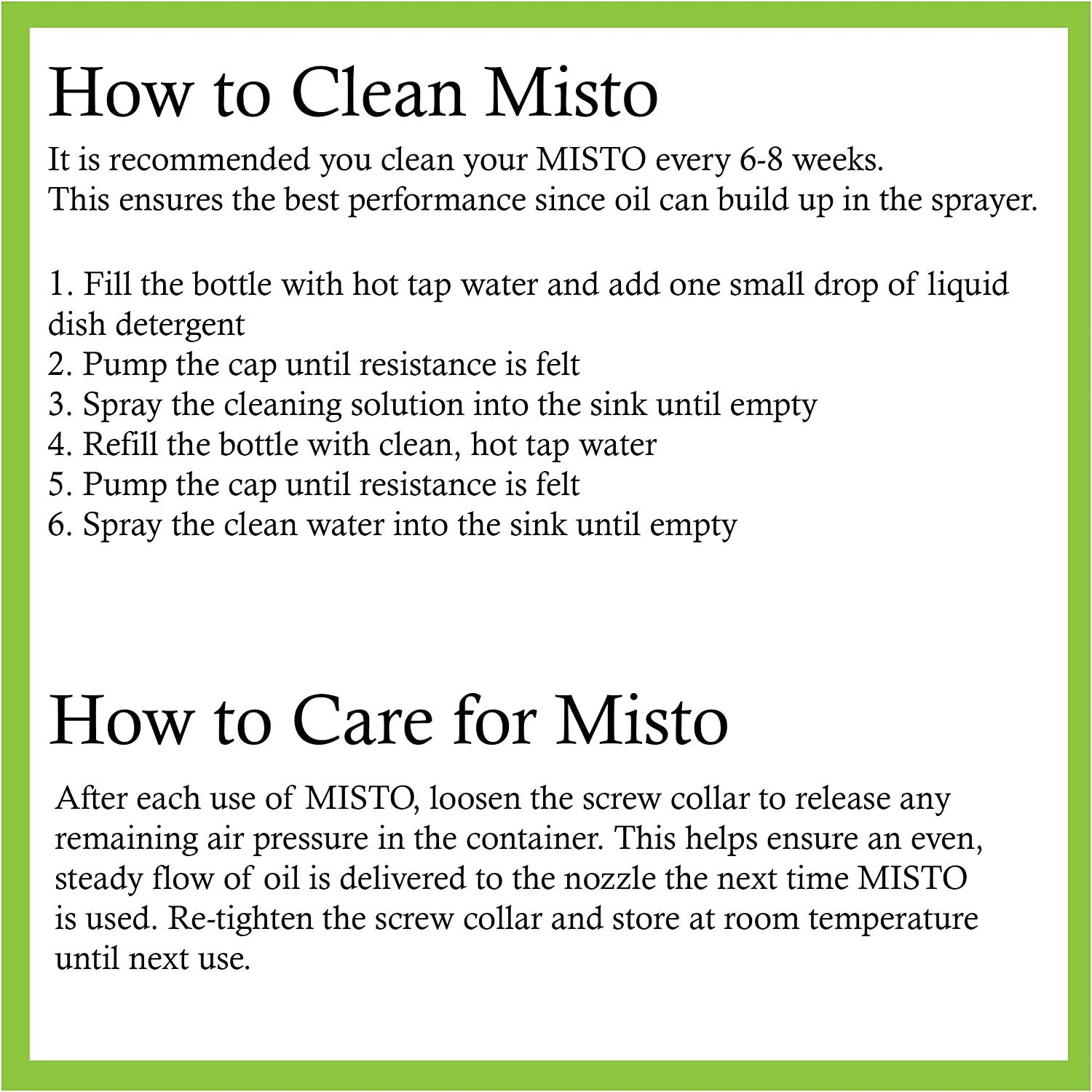 How to Clean Misto

It is recommended you clean your MISTO every 6-8 weeks. This ensures the best performance since oil can build up in the sprayer.

1. Fill the bottle with hot tap water and add one small drop of liquid dish detergent
2. Pump the cap until resistance is felt
3. Spray the cleaning solution into the sink until empty
4. Refill the bottle with clean, hot tap water
5. Pump the cap until resistance is felt
6. Spray the clean water into the sink until empty

How to Care for Misto

After each use of MISTO, loosen the screw collar to release any remaining air pressure in the container. This helps ensure an even, steady flow of oil is delivered to the nozzle the next time MISTO is used. Re-tighten the screw collar and store at room temperature until next use.