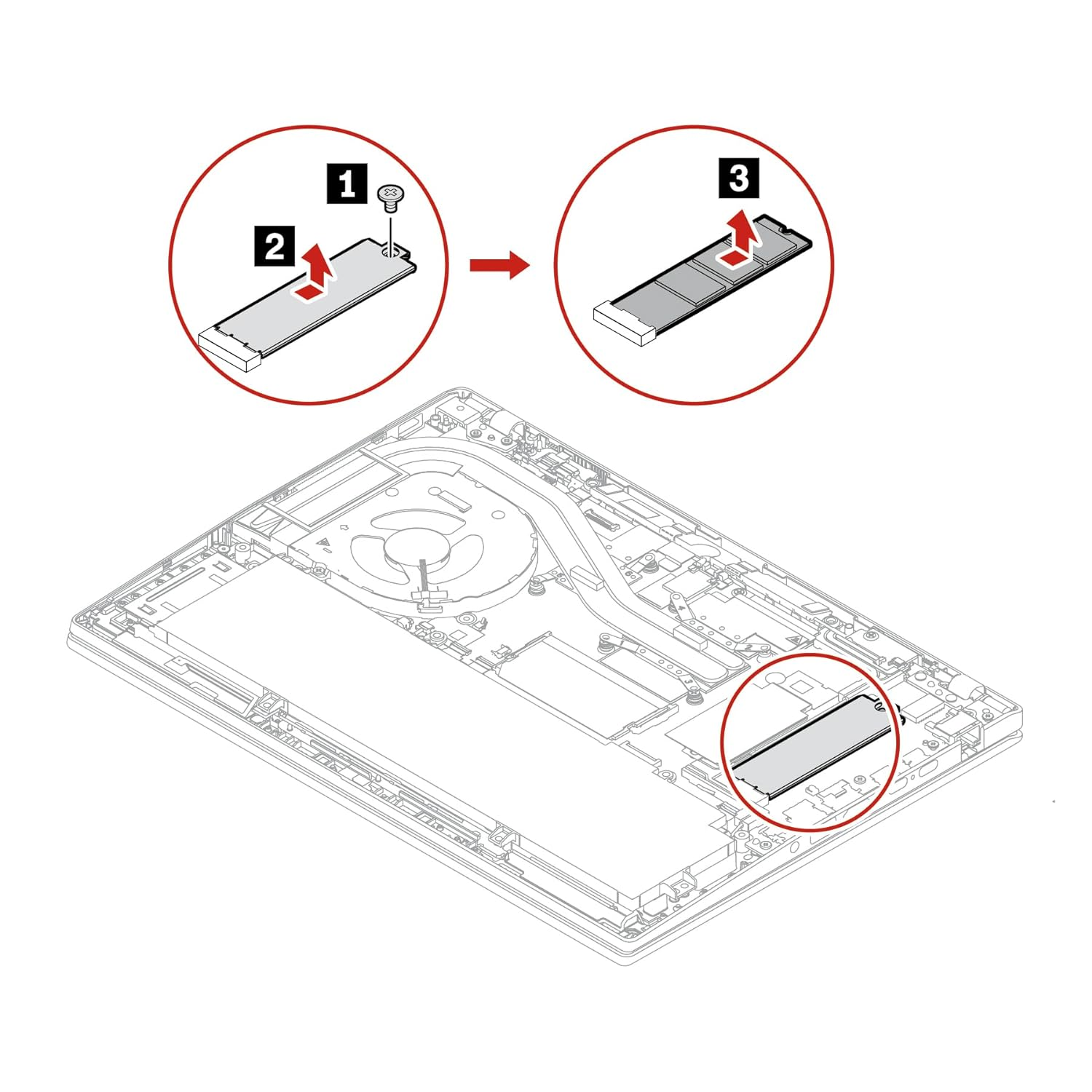 1
2
3