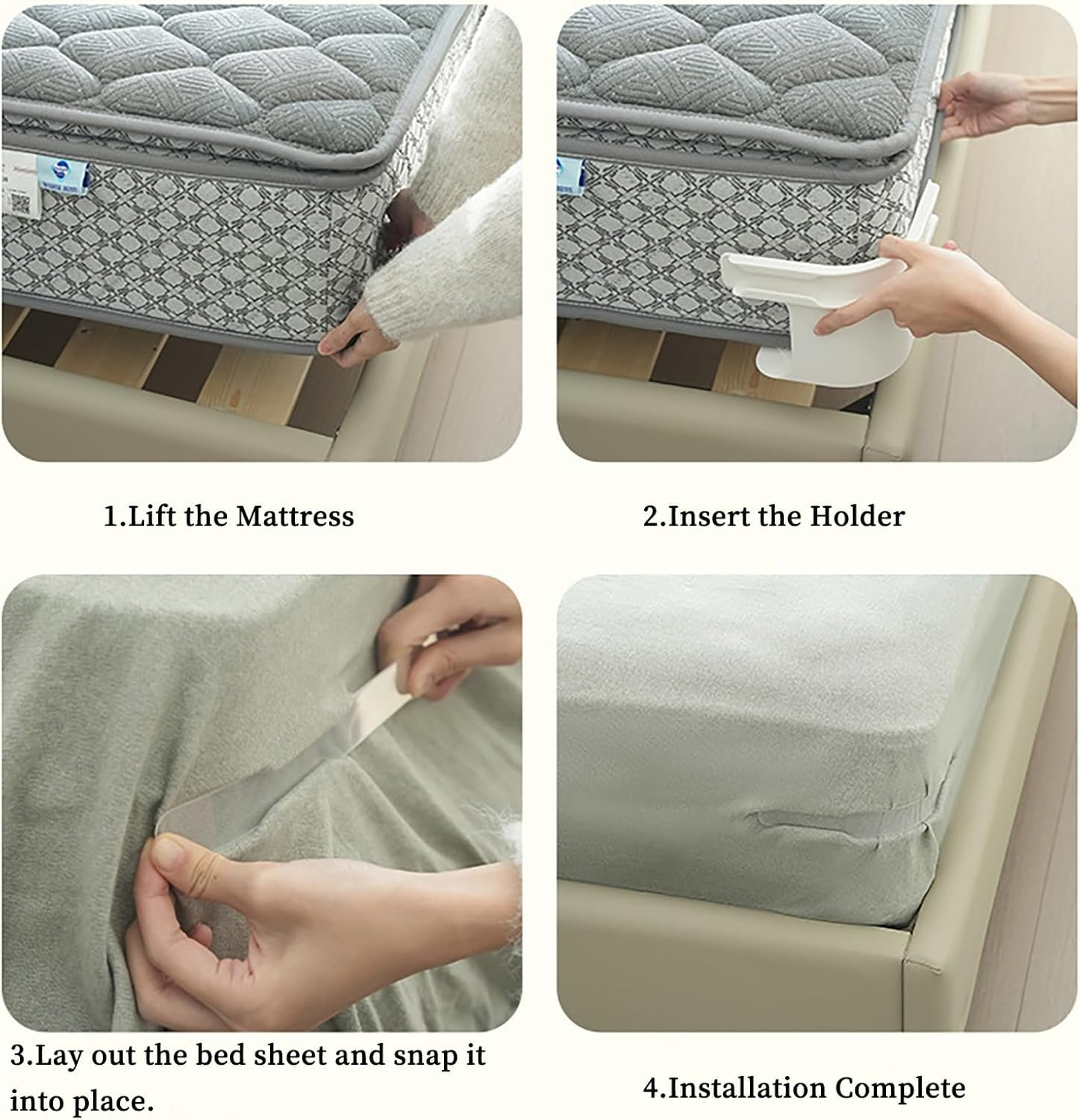 1.Lift the Mattress

2.Insert the Holder

3.Lay out the bed sheet and snap it into place.

4.Installation Complete