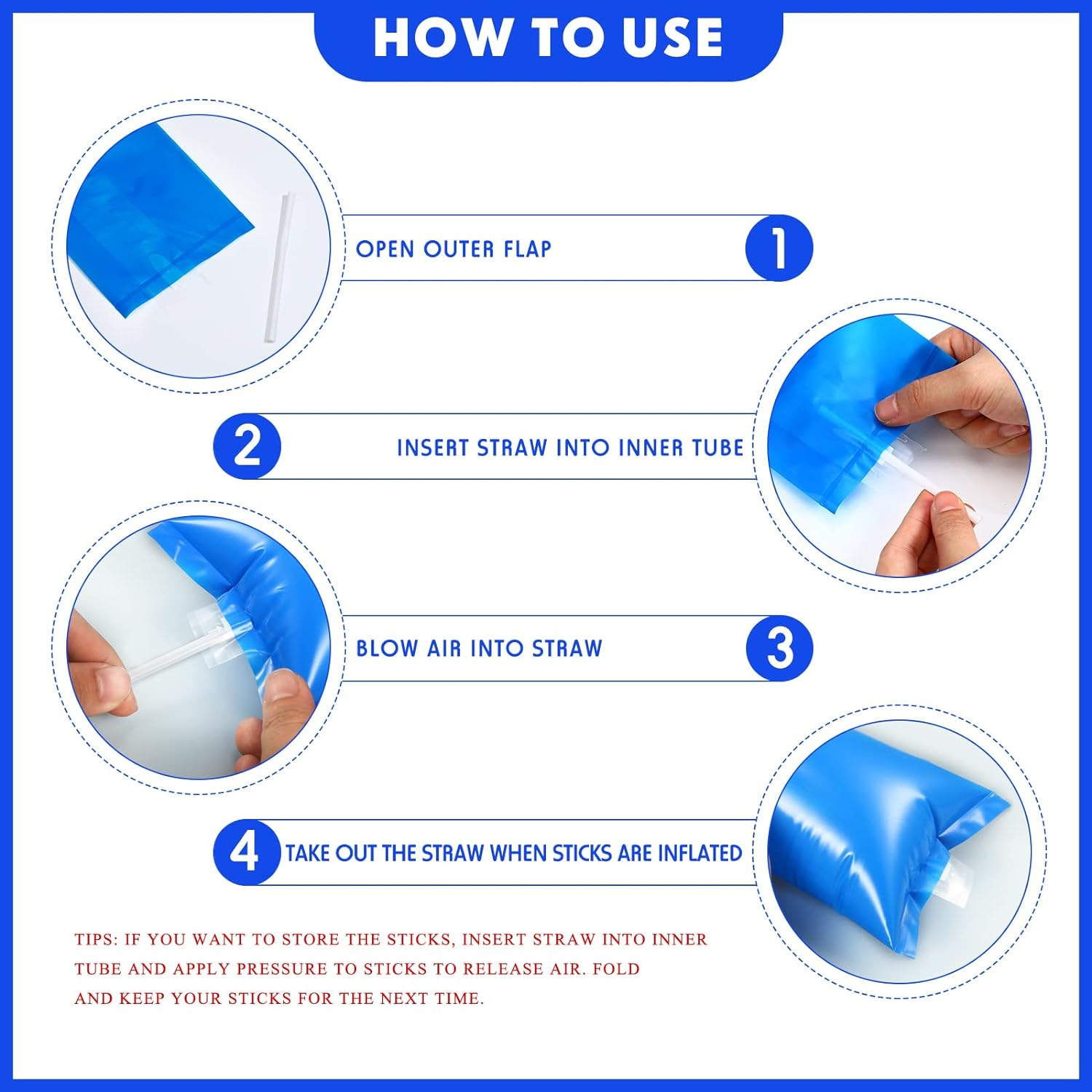 HOW TO USE

OPEN OUTER FLAP 1

2 INSERT STRAW INTO INNER TUBE

BLOW AIR INTO STRAW 3

4 TAKE OUT THE STRAW WHEN STICKS ARE INFLATED

TIPS: IF YOU WANT TO STORE THE STICKS, INSERT STRAW INTO INNER TUBE AND APPLY PRESSURE TO STICKS TO RELEASE AIR. FOLD AND KEEP YOUR STICKS FOR THE NEXT TIME.