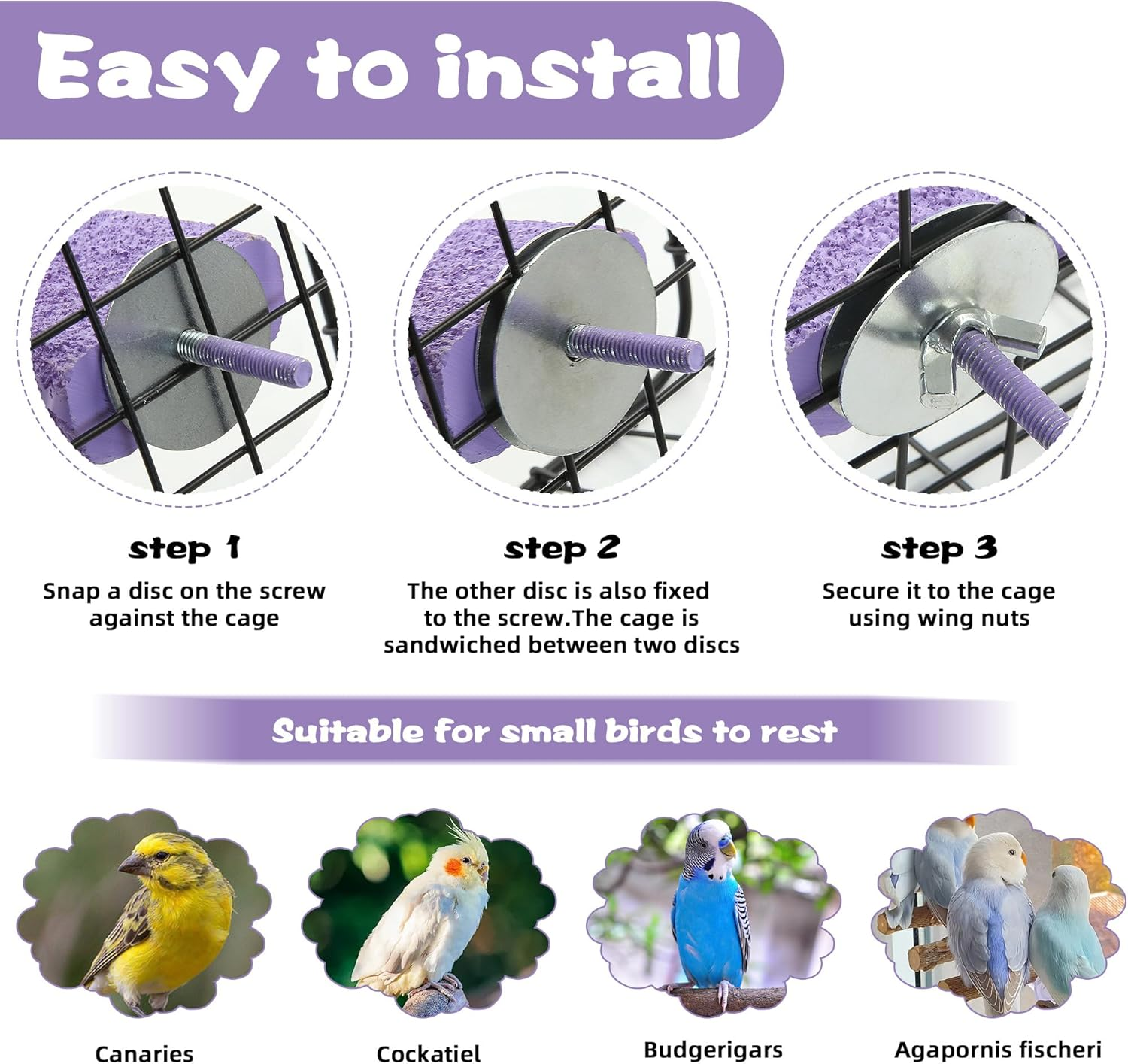 Easy to install

step 1
Snap a disc on the screw against the cage

step 2
The other disc is also fixed to the screw.The cage is sandwiched between two discs

step 3
Secure it to the cage using wing nuts

Suitable for small birds to rest

Canaries

Cockatiel

Budgerigars

Agapornis fischeri