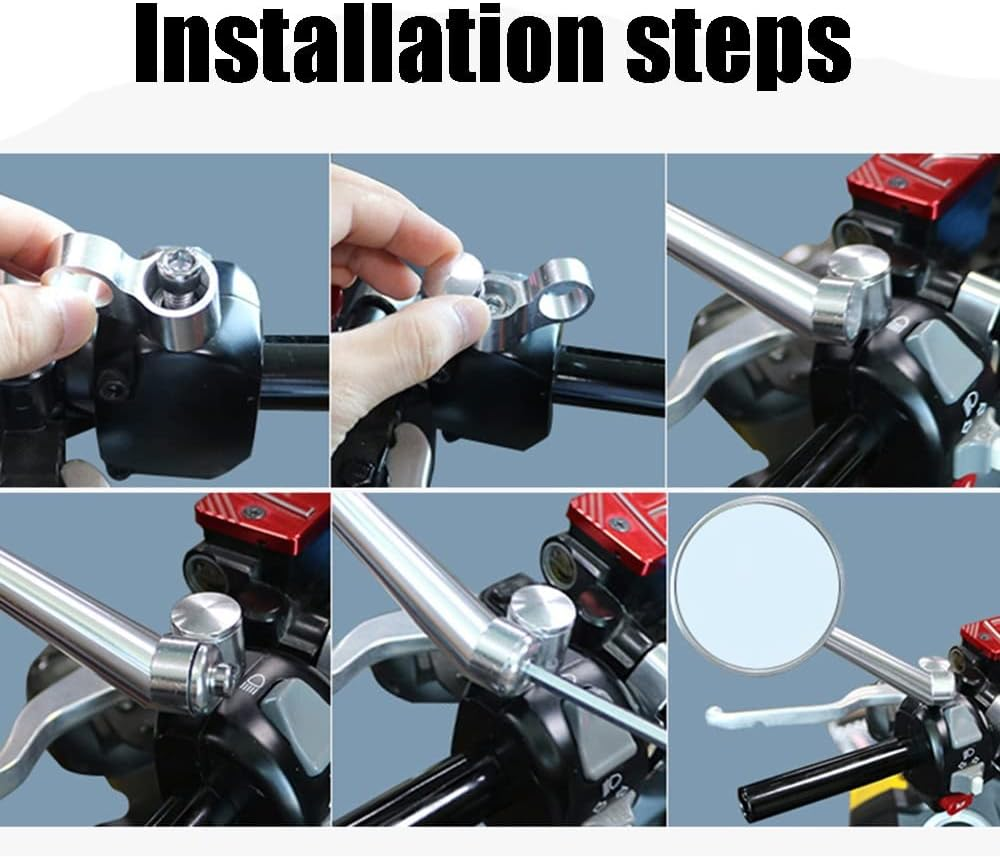 Installation steps