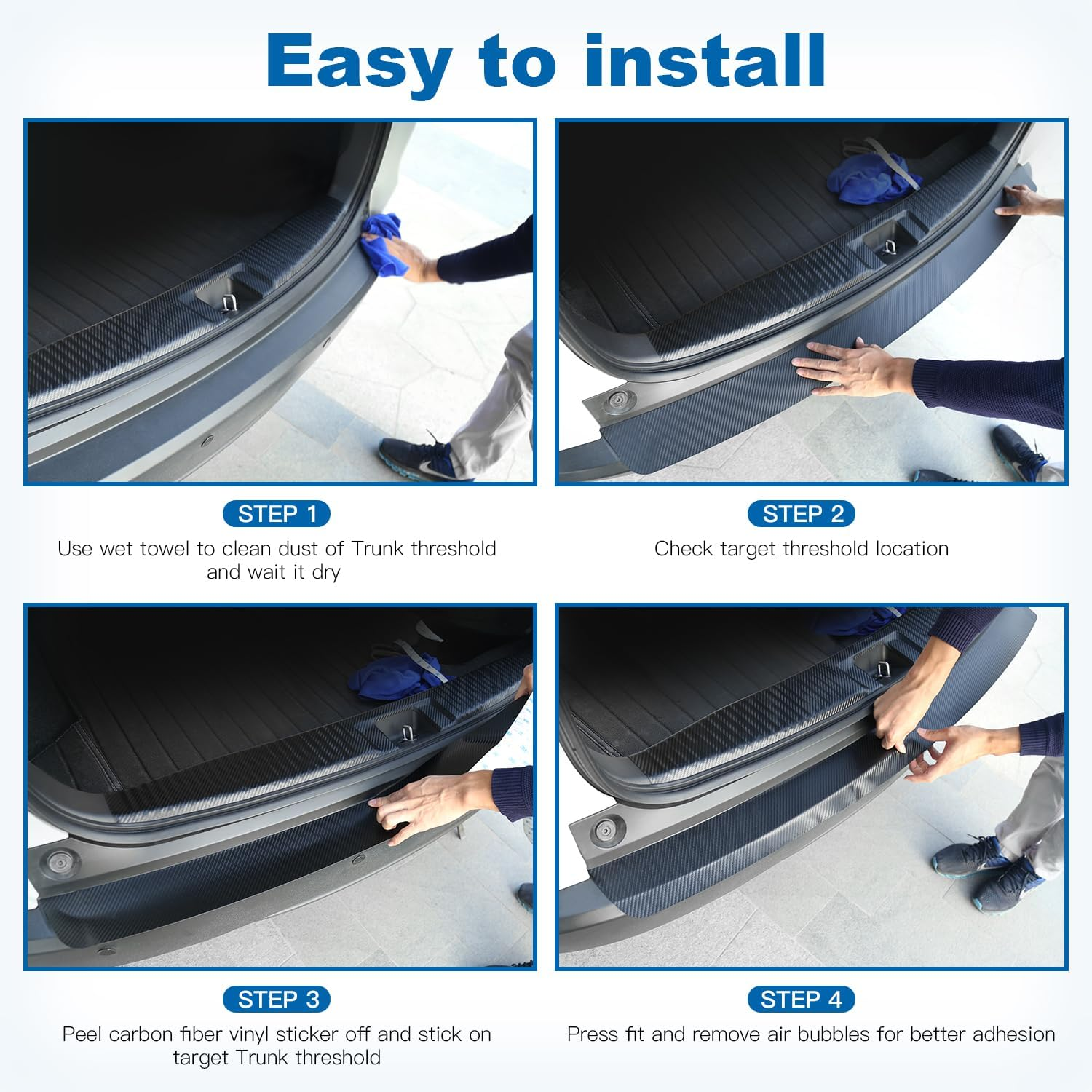 Easy to install

STEP 1
Use wet towel to clean dust of Trunk threshold and wait it dry

STEP 2
Check target threshold location

STEP 3
Peel carbon fiber vinyl sticker off and stick on target Trunk threshold

STEP 4
Press fit and remove air bubbles for better adhesion