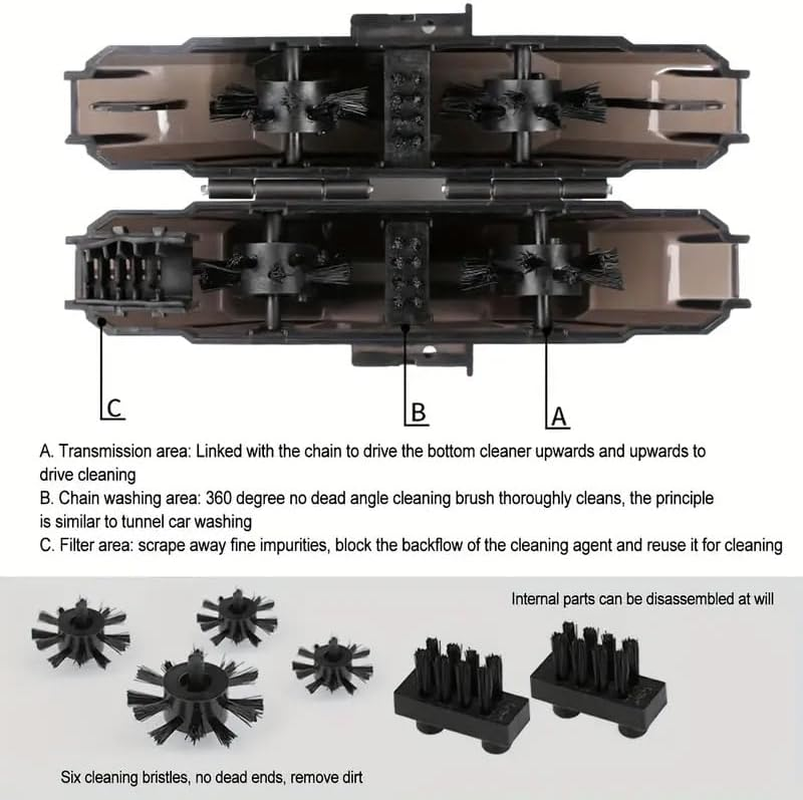 C

B

A

A. Transmission area: Linked with the chain to drive the bottom cleaner upwards and upwards to drive cleaning
B. Chain washing area: 360 degree no dead angle cleaning brush thoroughly cleans, the principle is similar to tunnel car washing
C. Filter area: scrape away fine impurities, block the backflow of the cleaning agent and reuse it for cleaning

Internal parts can be disassembled at will

Six cleaning bristles, no dead ends, remove dirt