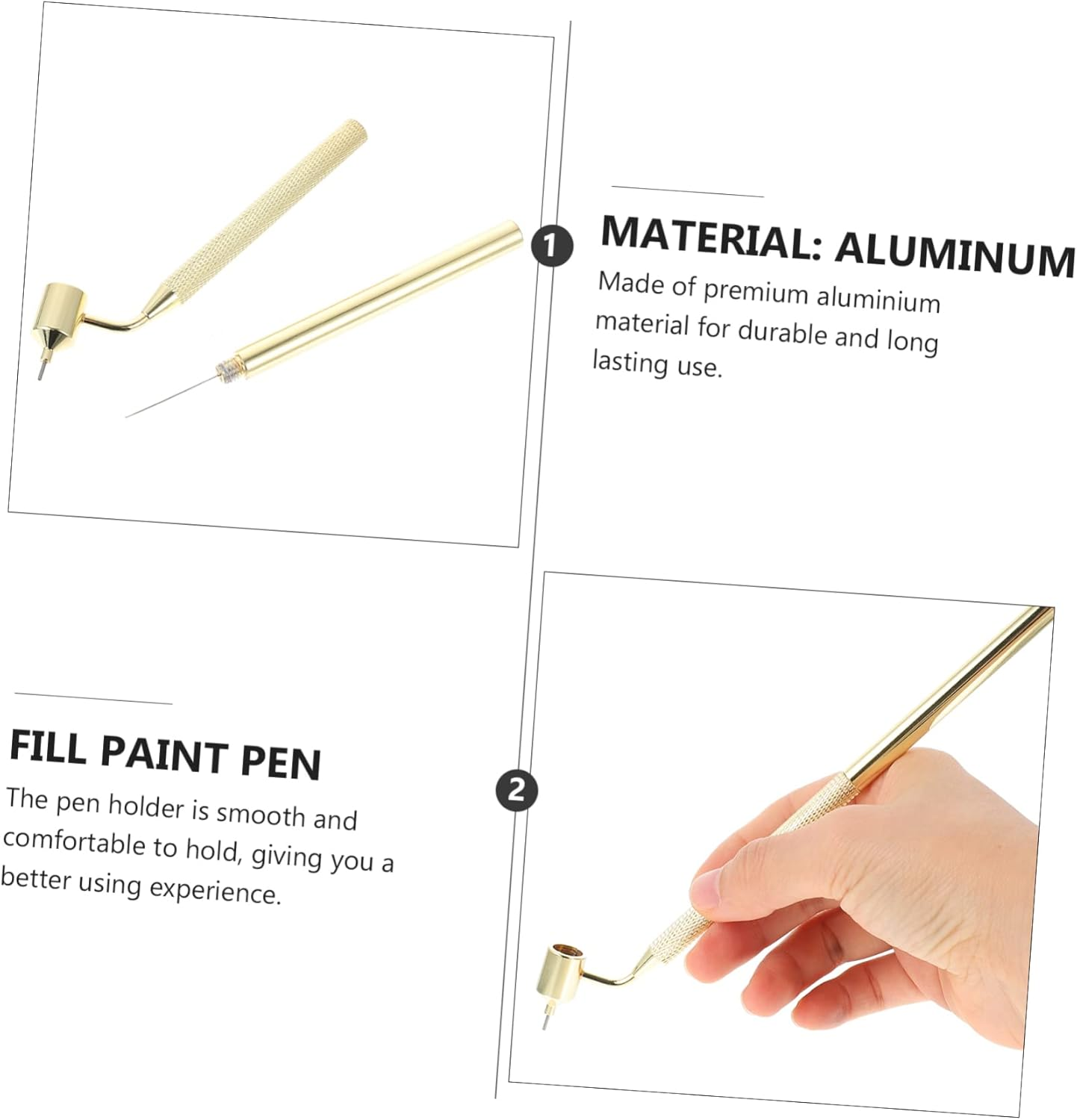 1

MATERIAL: ALUMINUM

Made of premium aluminium material for durable and long lasting use.

FILL PAINT PEN

The pen holder is smooth and comfortable to hold, giving you a better using experience.

2