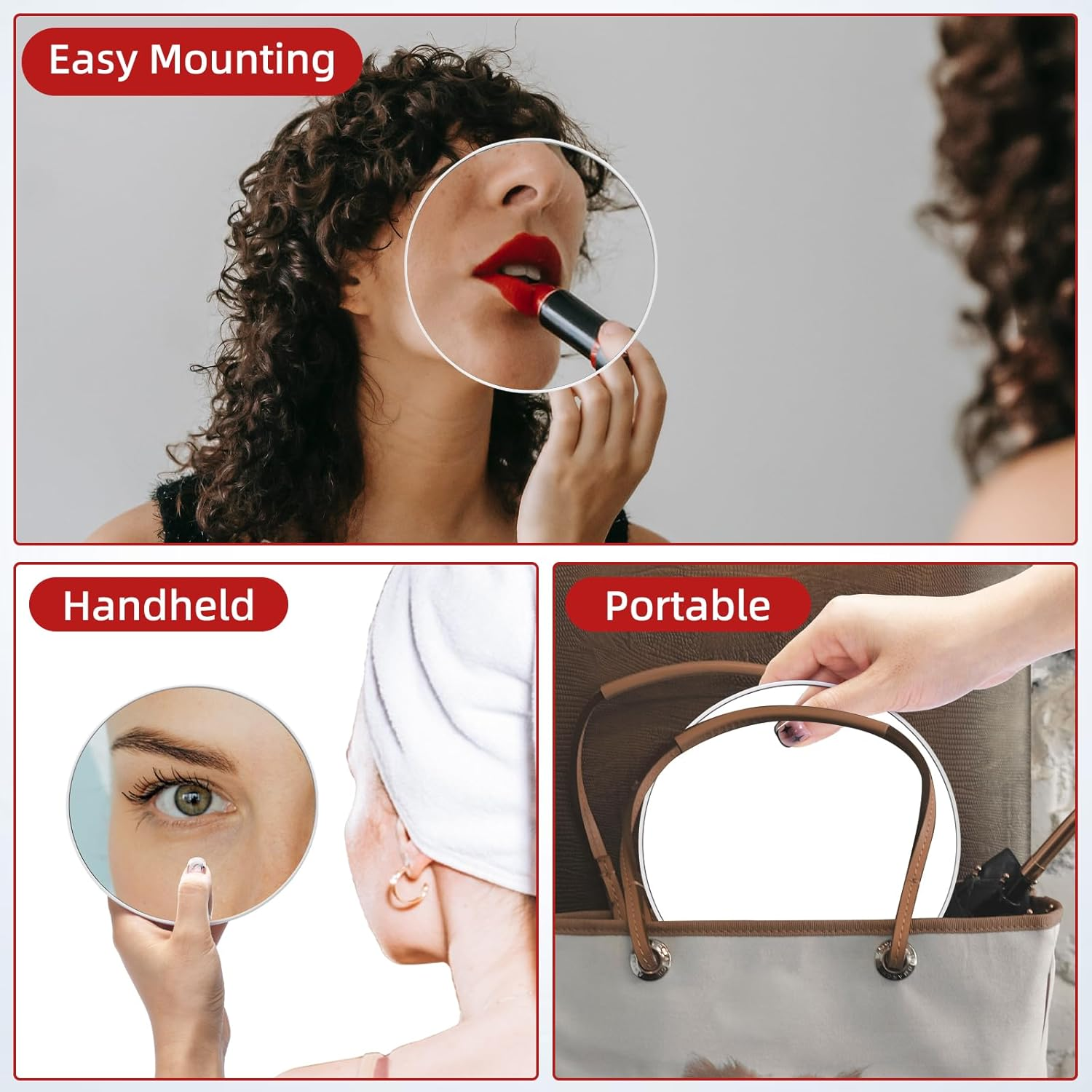 Easy Mounting

Handheld

Portable