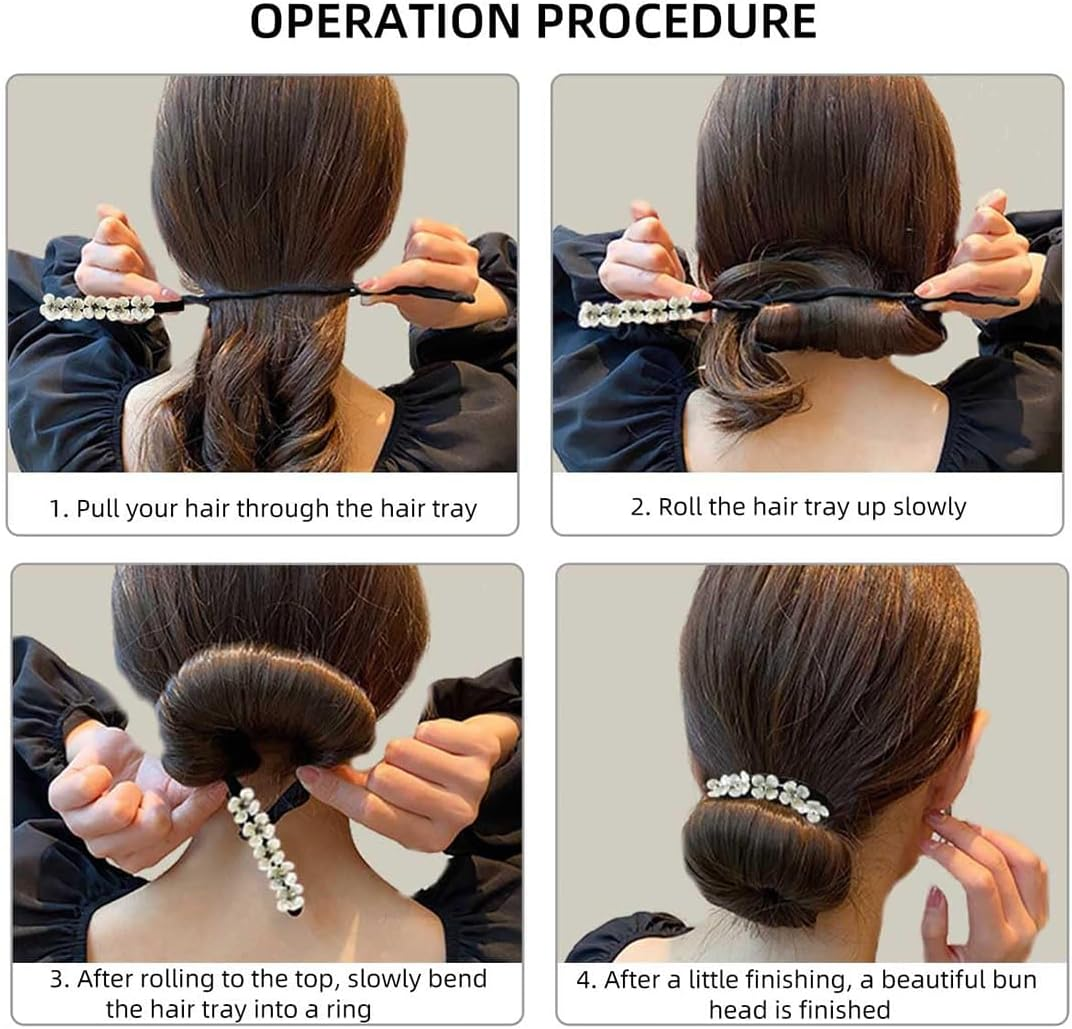 OPERATION PROCEDURE

1. Pull your hair through the hair tray

2. Roll the hair tray up slowly

3. After rolling to the top, slowly bend the hair tray into a ring

4. After a little finishing, a beautiful bun head is finished