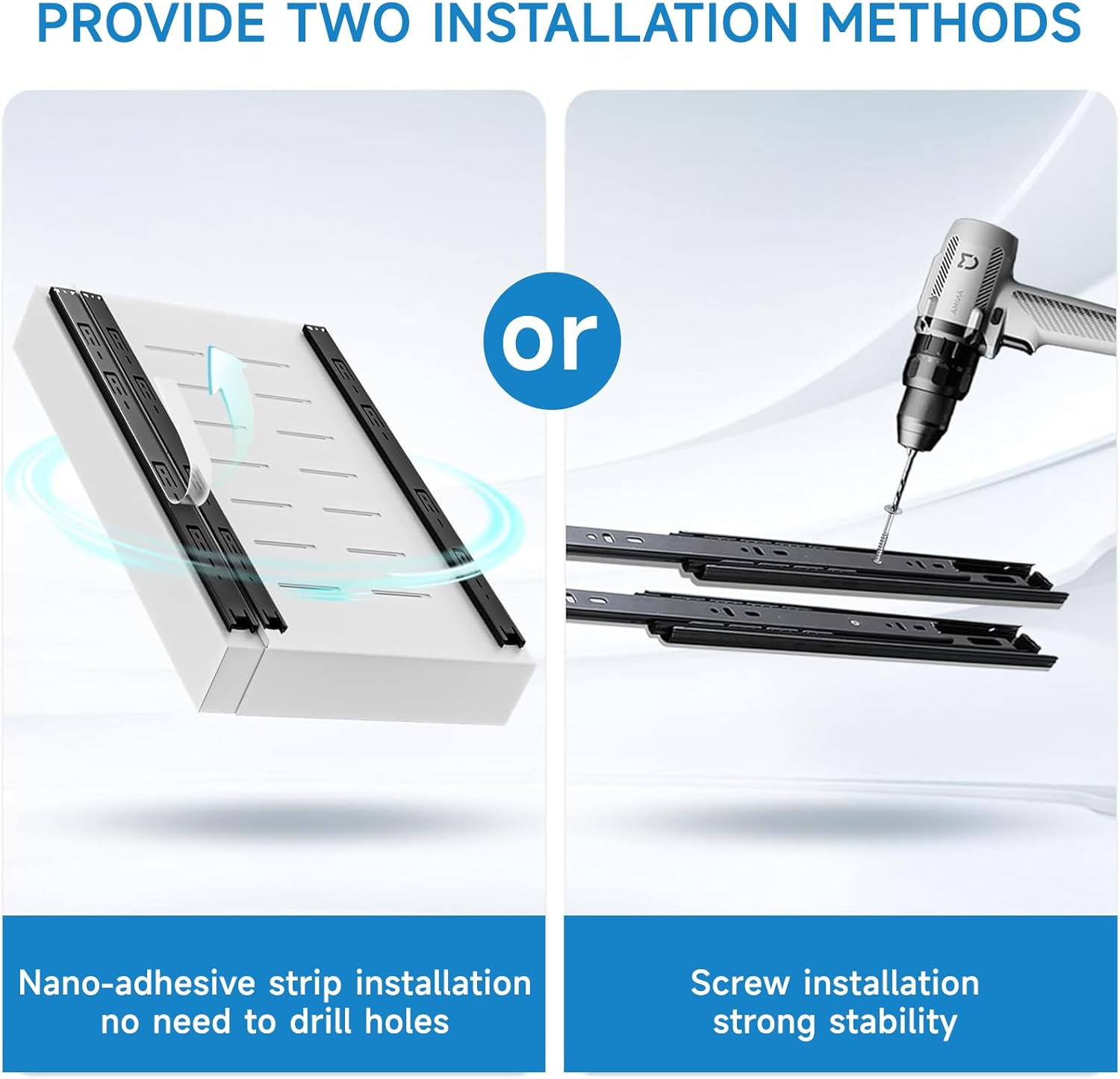 PROVIDE TWO INSTALLATION METHODS

or

Nano-adhesive strip installation
no need to drill holes

Screw installation
strong stability