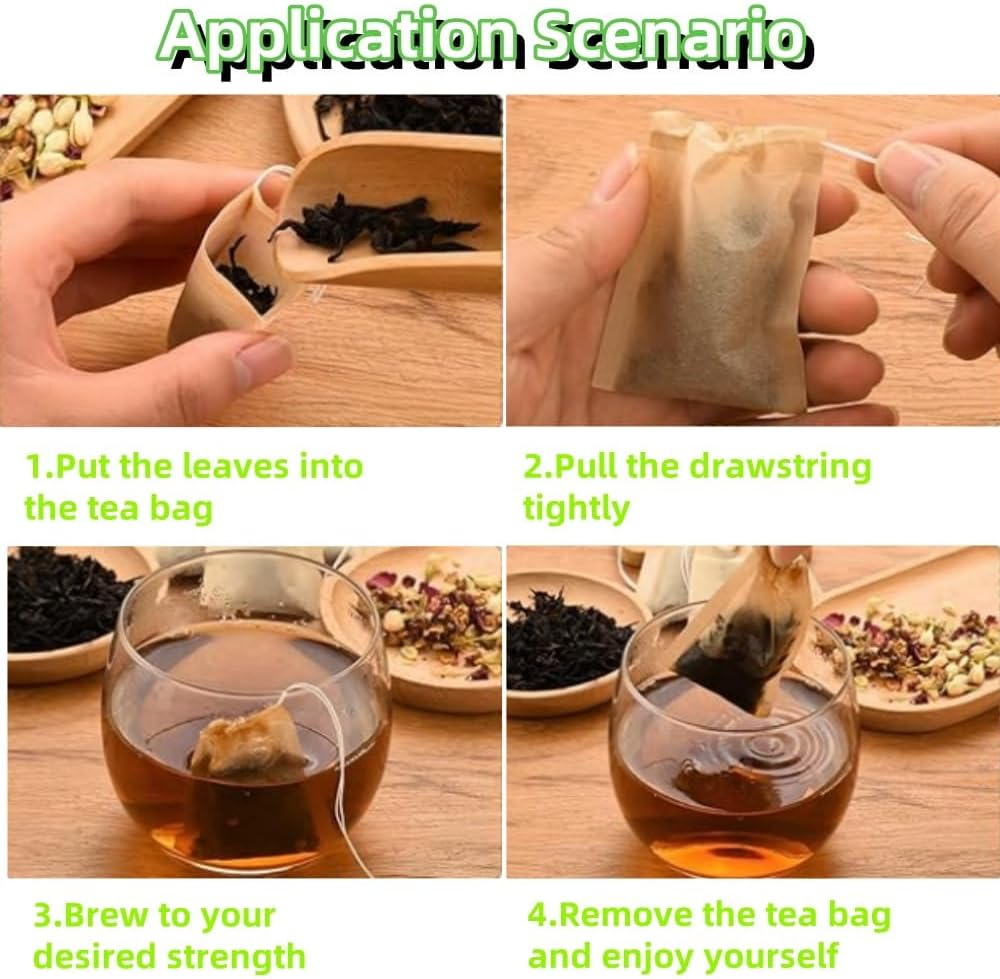 Application Scenario

1.Put the leaves into the tea bag

2.Pull the drawstring tightly

3.Brew to your desired strength

4.Remove the tea bag and enjoy yourself