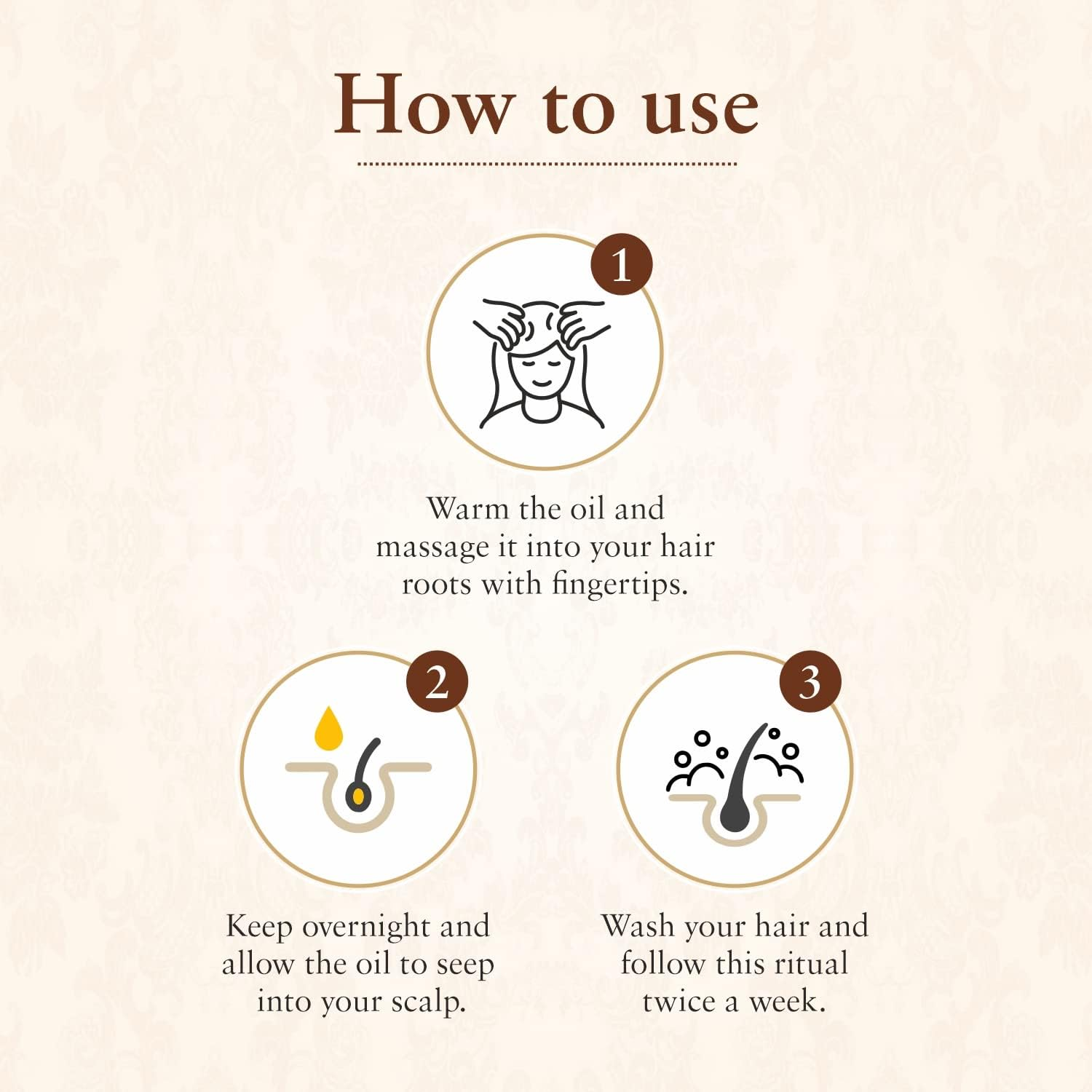 How to use

1

Warm the oil and massage it into your hair roots with fingertips.

2

Keep overnight and allow the oil to seep into your scalp.

3

Wash your hair and follow this ritual twice a week.