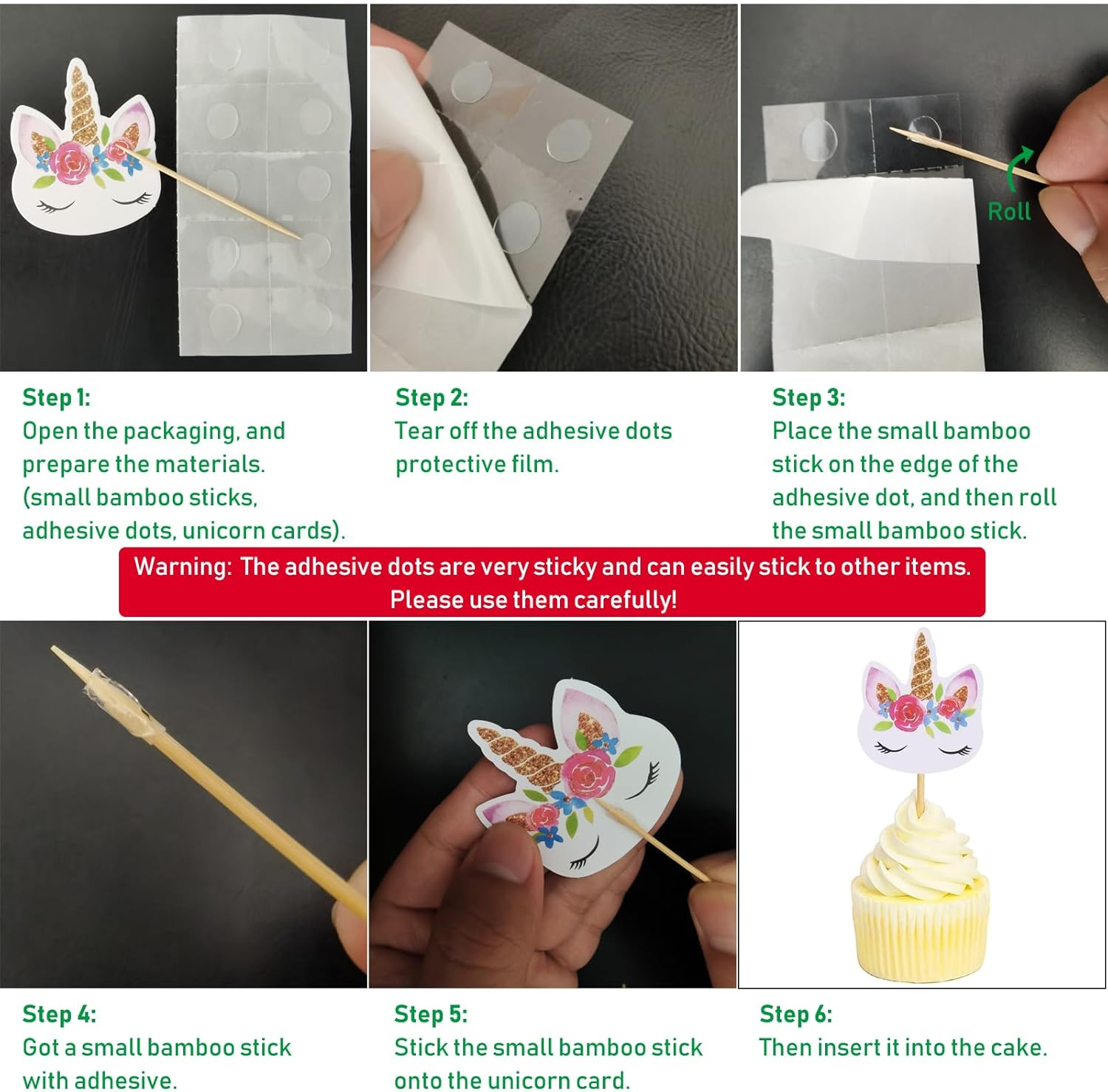 Roll

Step 1:
Open the packaging, and prepare the materials. (small bamboo sticks, adhesive dots, unicorn cards).

Step 2:
Tear off the adhesive dots protective film.

Step 3:
Place the small bamboo stick on the edge of the adhesive dot, and then roll the small bamboo stick.

Warning: The adhesive dots are very sticky and can easily stick to other items. Please use them carefully!

Step 4:
Got a small bamboo stick with adhesive.

Step 5:
Stick the small bamboo stick onto the unicorn card.

Step 6:
Then insert it into the cake.