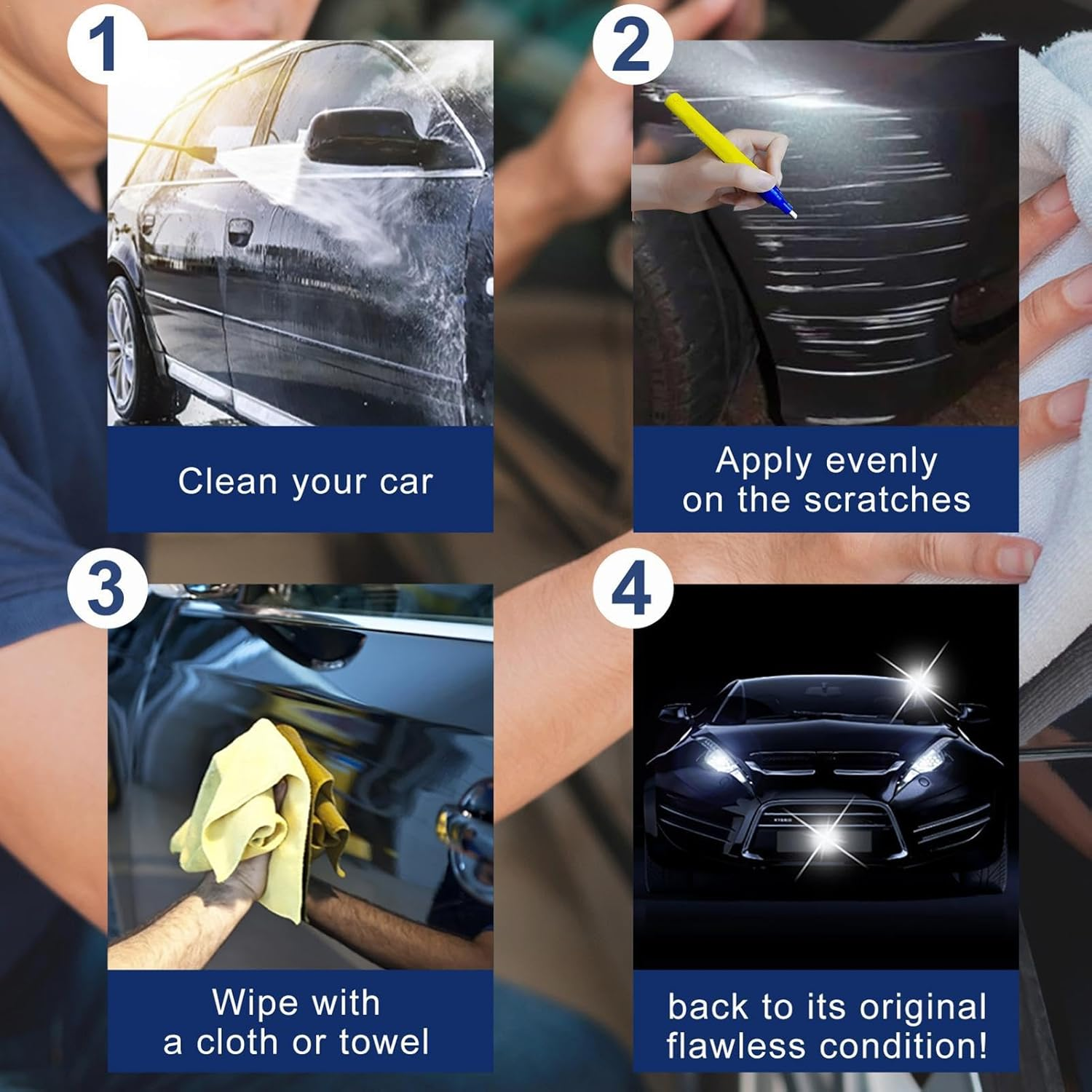 1

Clean your car

2

Apply evenly on the scratches

3

Wipe with a cloth or towel

4

back to its original flawless condition!