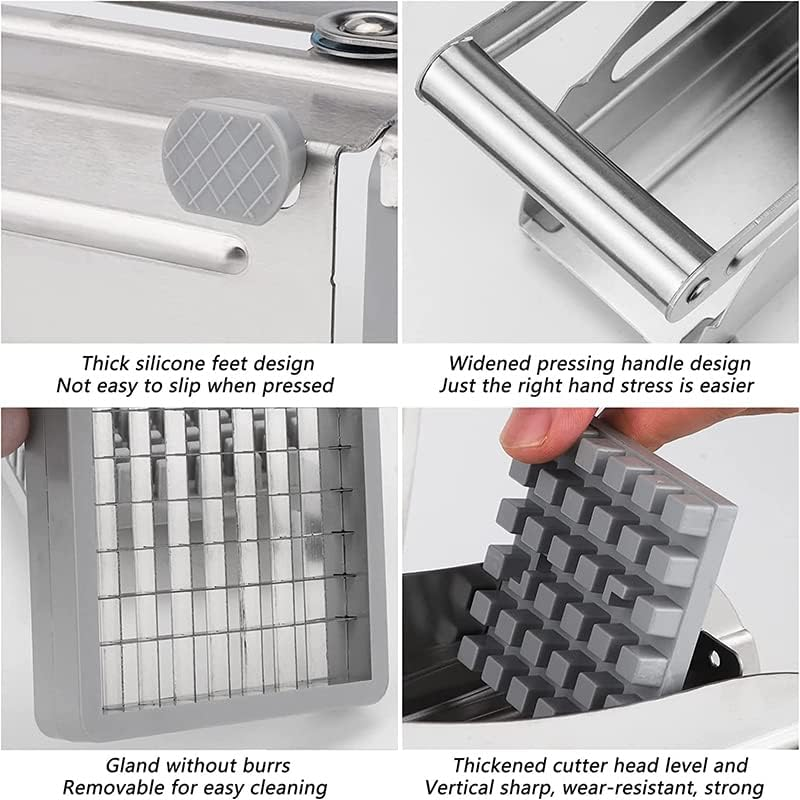 Thick silicone feet design
Not easy to slip when pressed

Widened pressing handle design
Just the right hand stress is easier

Gland without burrs
Removable for easy cleaning

Thickened cutter head level and
Vertical sharp, wear-resistant, strong