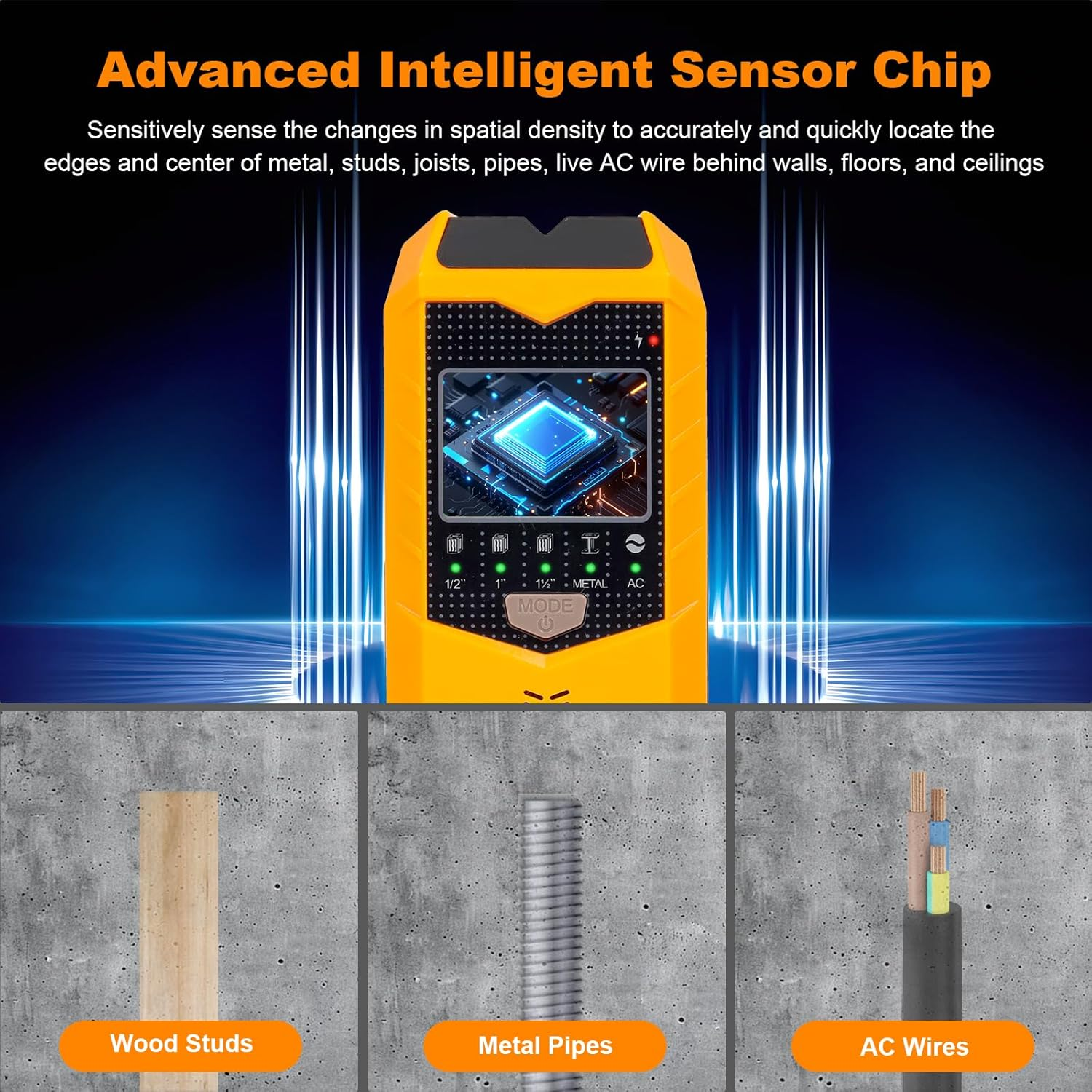 Advanced Intelligent Sensor Chip

Sensitively sense the changes in spatial density to accurately and quickly locate the edges and center of metal, studs, joists, pipes, live AC wire behind walls, floors, and ceilings

1/2" 1" 1½" METAL AC

MODE

Wood Studs

Metal Pipes

AC Wires