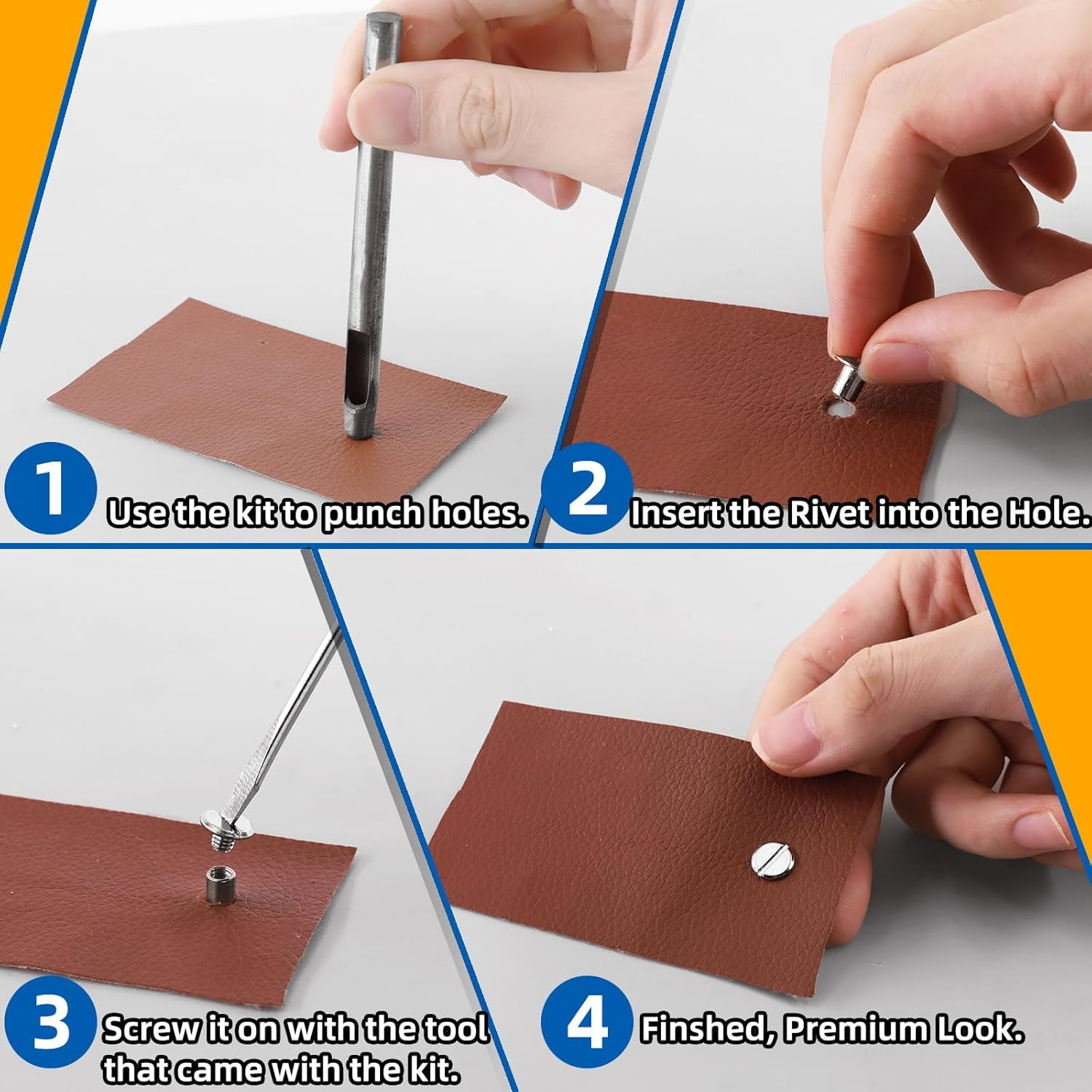 1 Use the kit to punch holes.

2 Insert the Rivet into the Hole.

3 Screw it on with the tool that came with the kit.

4 Finshed, Premium Look.