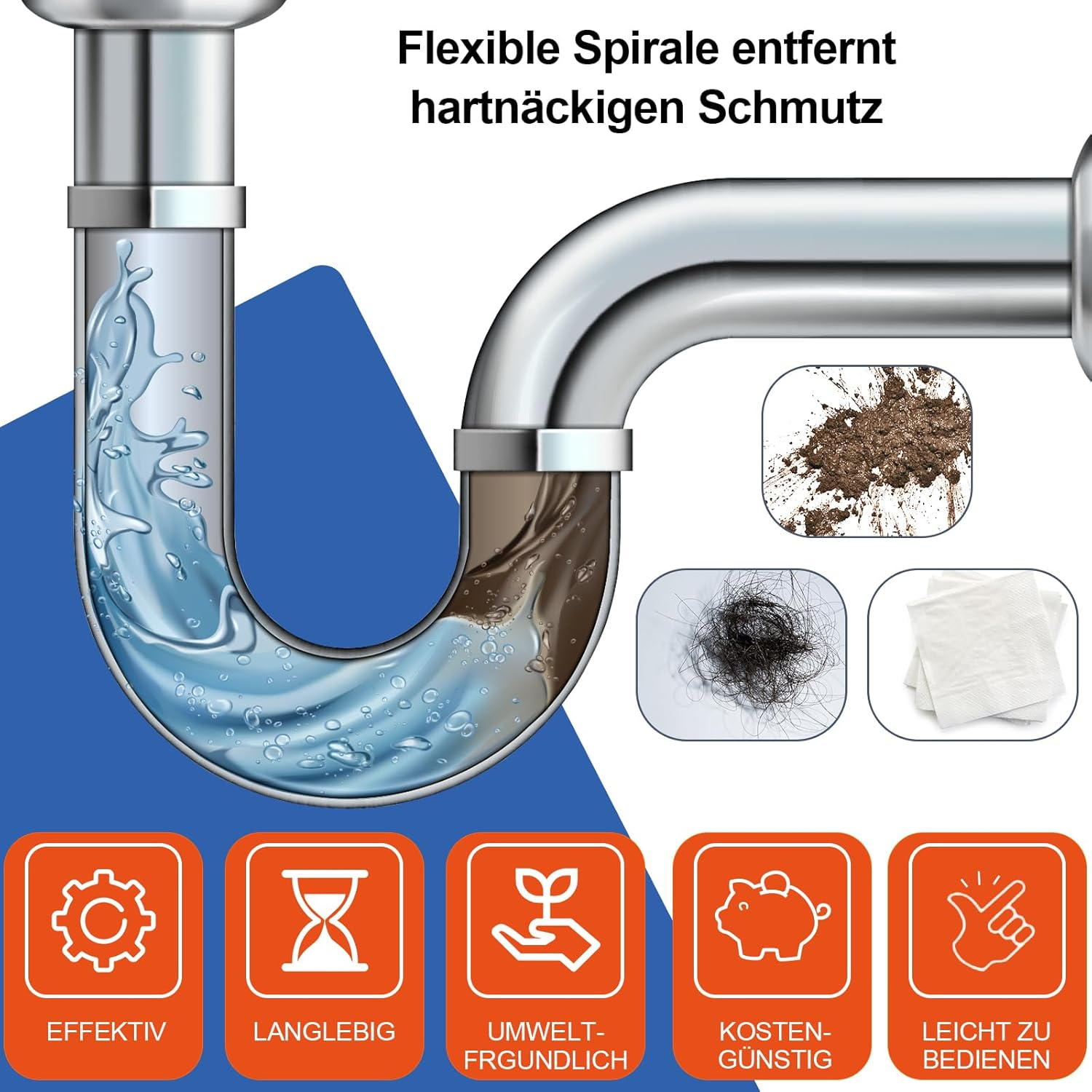 Flexible Spirale entfernt hartnäckigen Schmutz

EFFEKTIV

LANGLEBIG

UMWELT-FRGUNDLICH

KOSTEN-GÜNSTIG

LEICHT ZU BEDIENEN