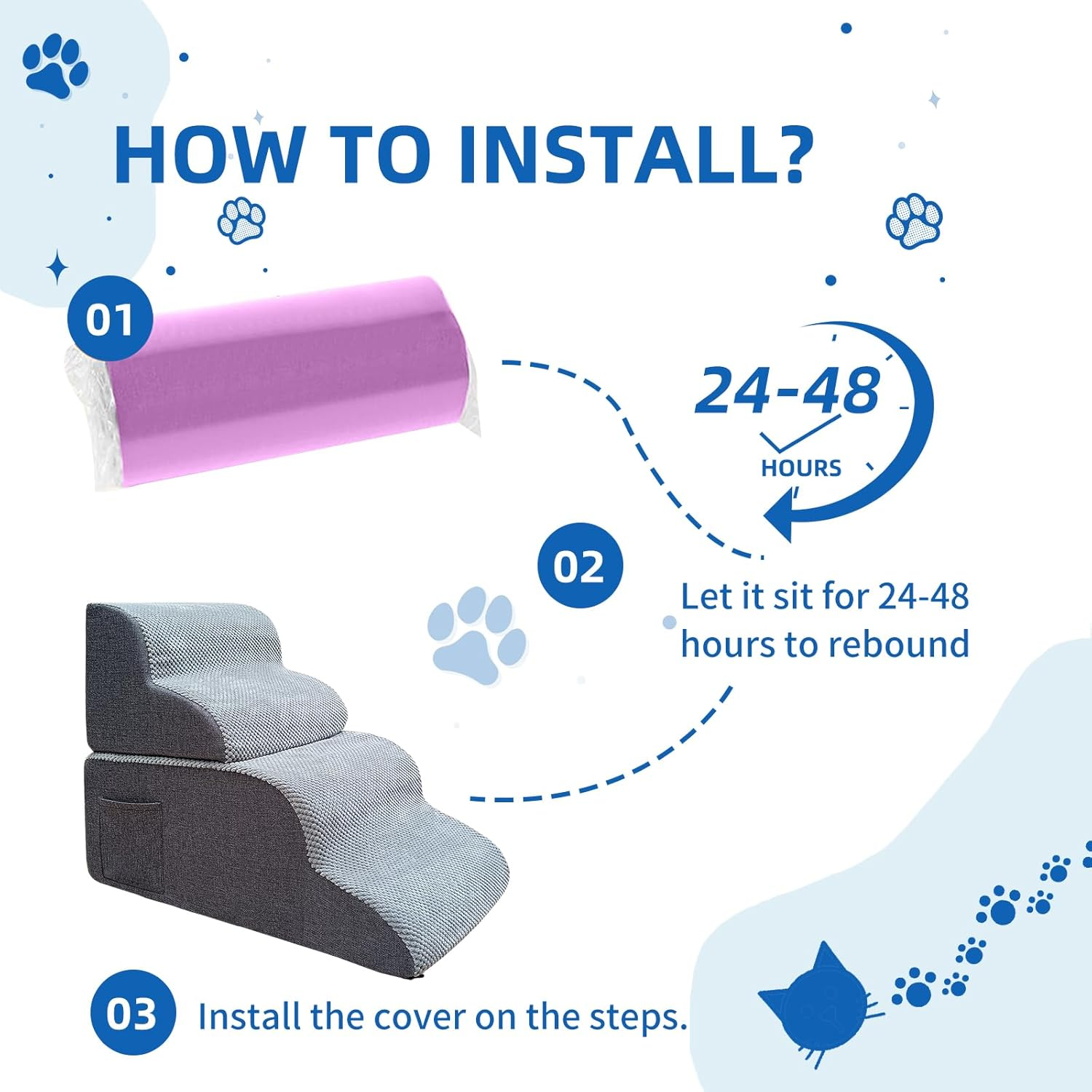 HOW TO INSTALL?

01

24-48
HOURS

02

Let it sit for 24-48 hours to rebound

03 Install the cover on the steps.