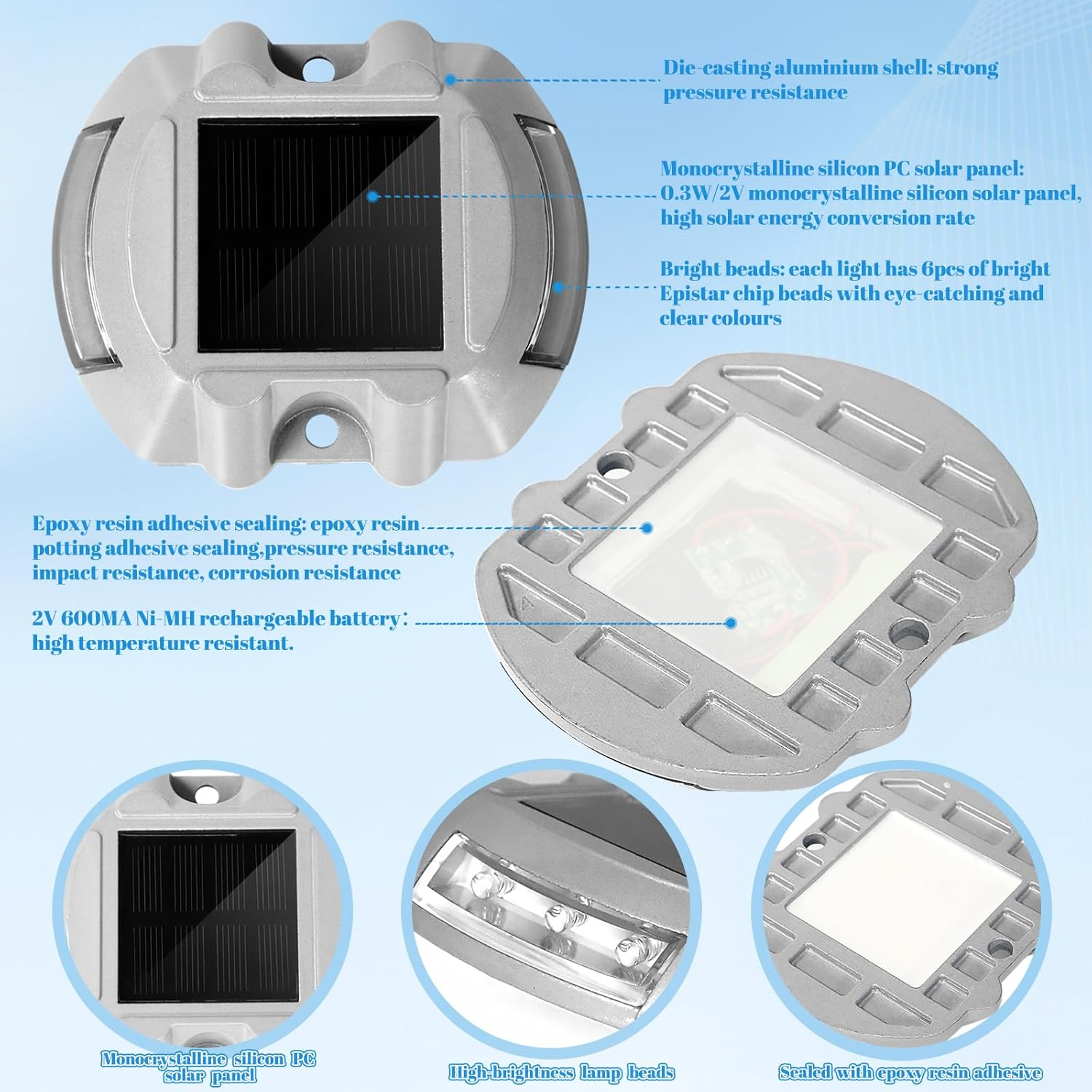 Die-casting aluminium shell: strong pressure resistance

Monocrystalline silicon PC solar panel: 0.3W/2V monocrystalline silicon solar panel, high solar energy conversion rate

Bright beads: each light has 6pcs of bright Epistar chip beads with eye-catching and clear colours

Epoxy resin adhesive sealing: epoxy resin potting adhesive sealing,pressure resistance, impact resistance, corrosion resistance

2V 600MA Ni-MH rechargeable battery: high temperature resistant.

Monocrystalline silicon PC solar panel

High-brightness lamp beads

Sealed with epoxy resin adhesive