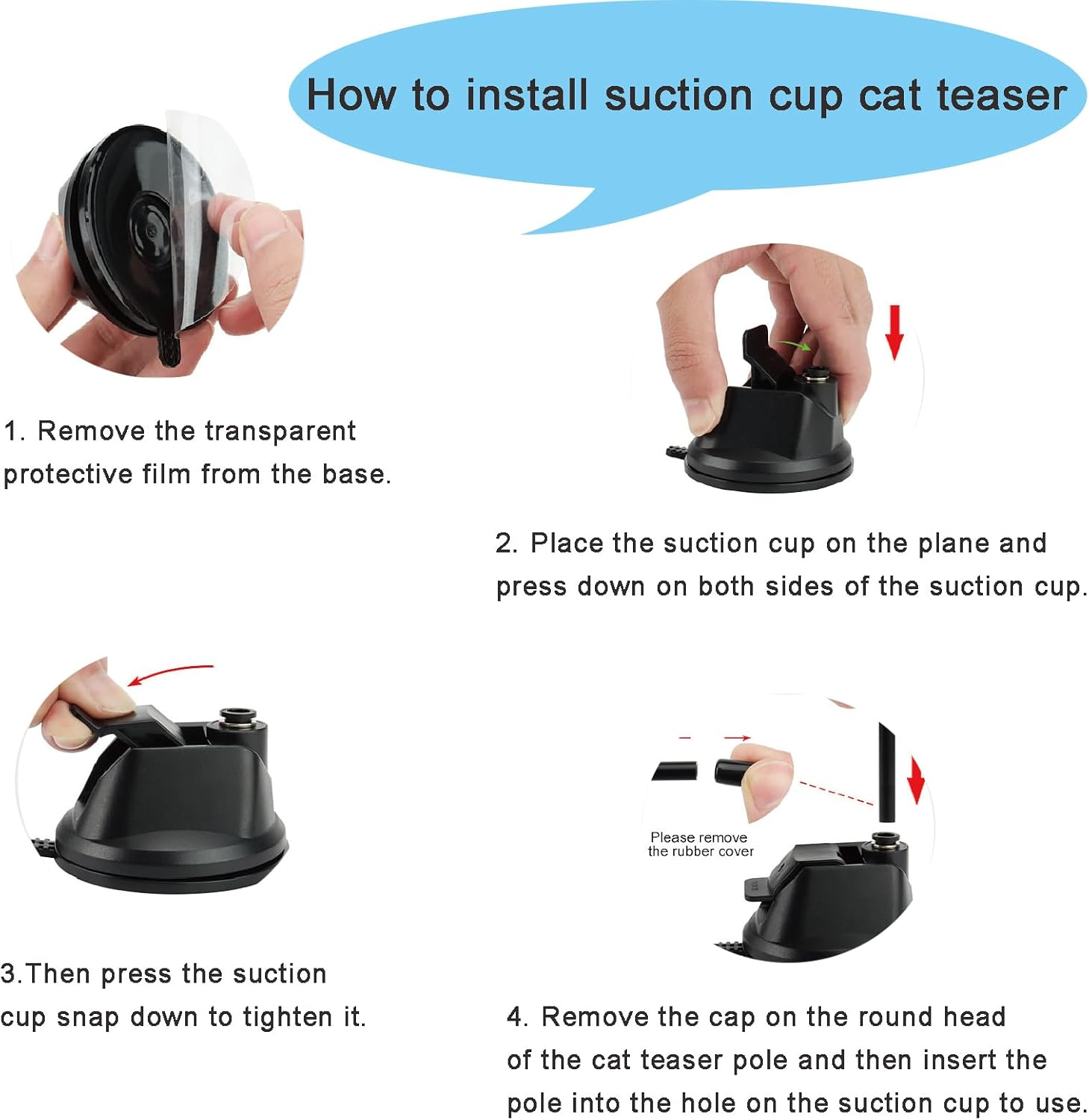 How to install suction cup cat teaser

1. Remove the transparent protective film from the base.

2. Place the suction cup on the plane and press down on both sides of the suction cup.

3.Then press the suction cup snap down to tighten it.

Please remove the rubber cover

4. Remove the cap on the round head of the cat teaser pole and then insert the pole into the hole on the suction cup to use.