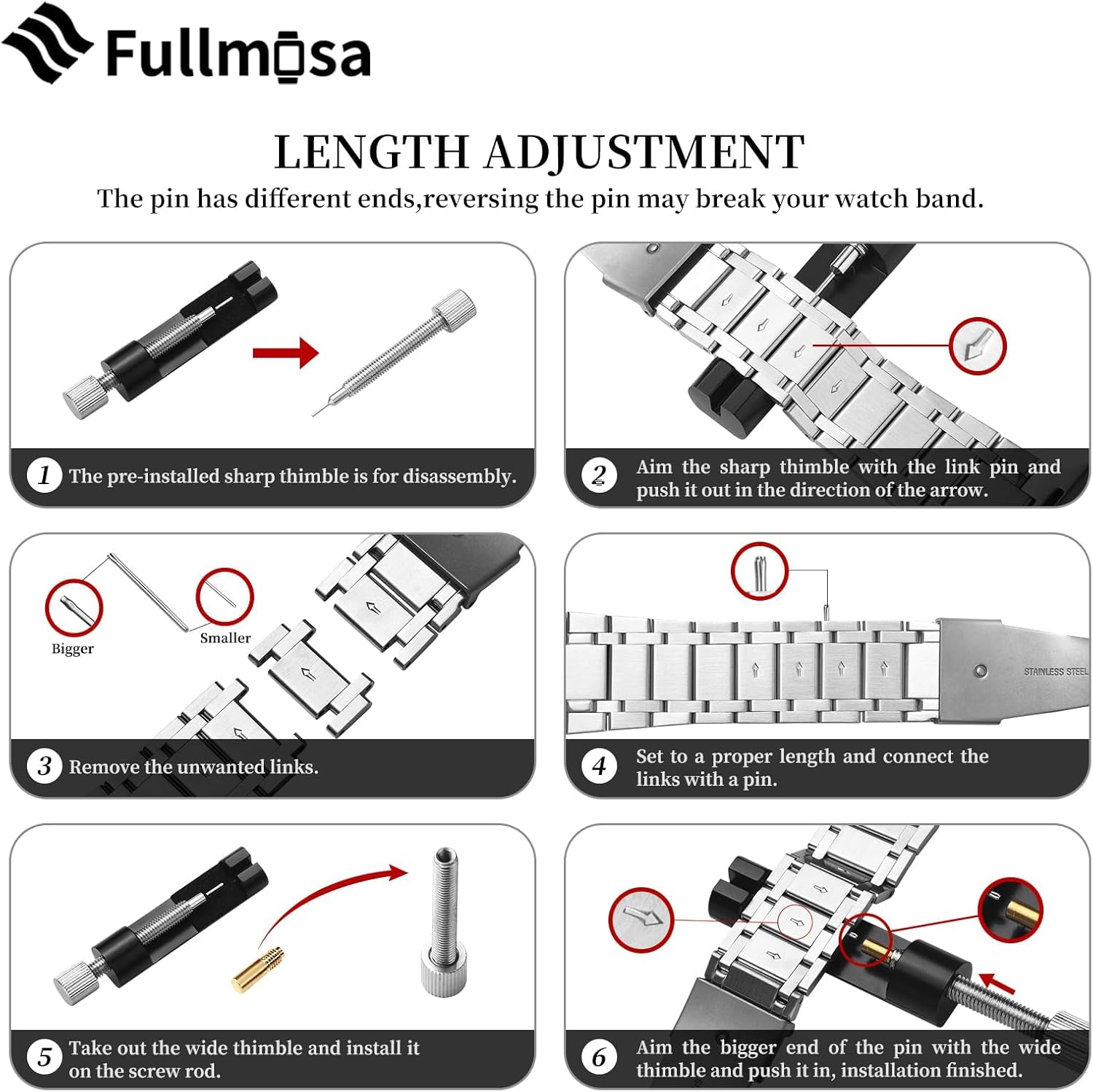 Fullmosa

LENGTH ADJUSTMENT

The pin has different ends,reversing the pin may break your watch band.

1 The pre-installed sharp thimble is for disassembly.

2 Aim the sharp thimble with the link pin and push it out in the direction of the arrow.

Bigger

Smaller

3 Remove the unwanted links.

STAINLESS STEEL

4 Set to a proper length and connect the links with a pin.

5 Take out the wide thimble and install it on the screw rod.

6 Aim the bigger end of the pin with the wide thimble and push it in, installation finished.