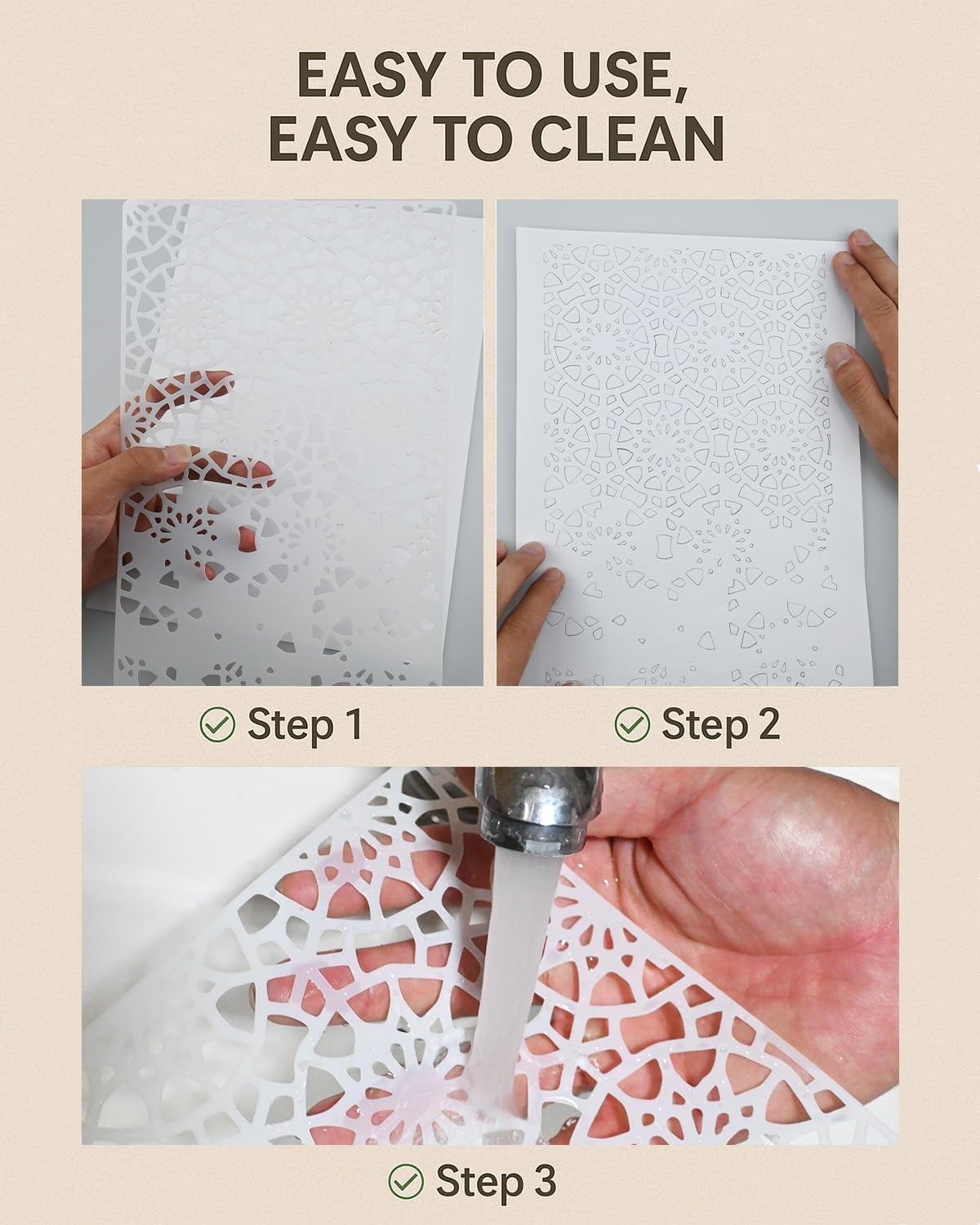 EASY TO USE,
EASY TO CLEAN

Step 1

Step 2

Step 3